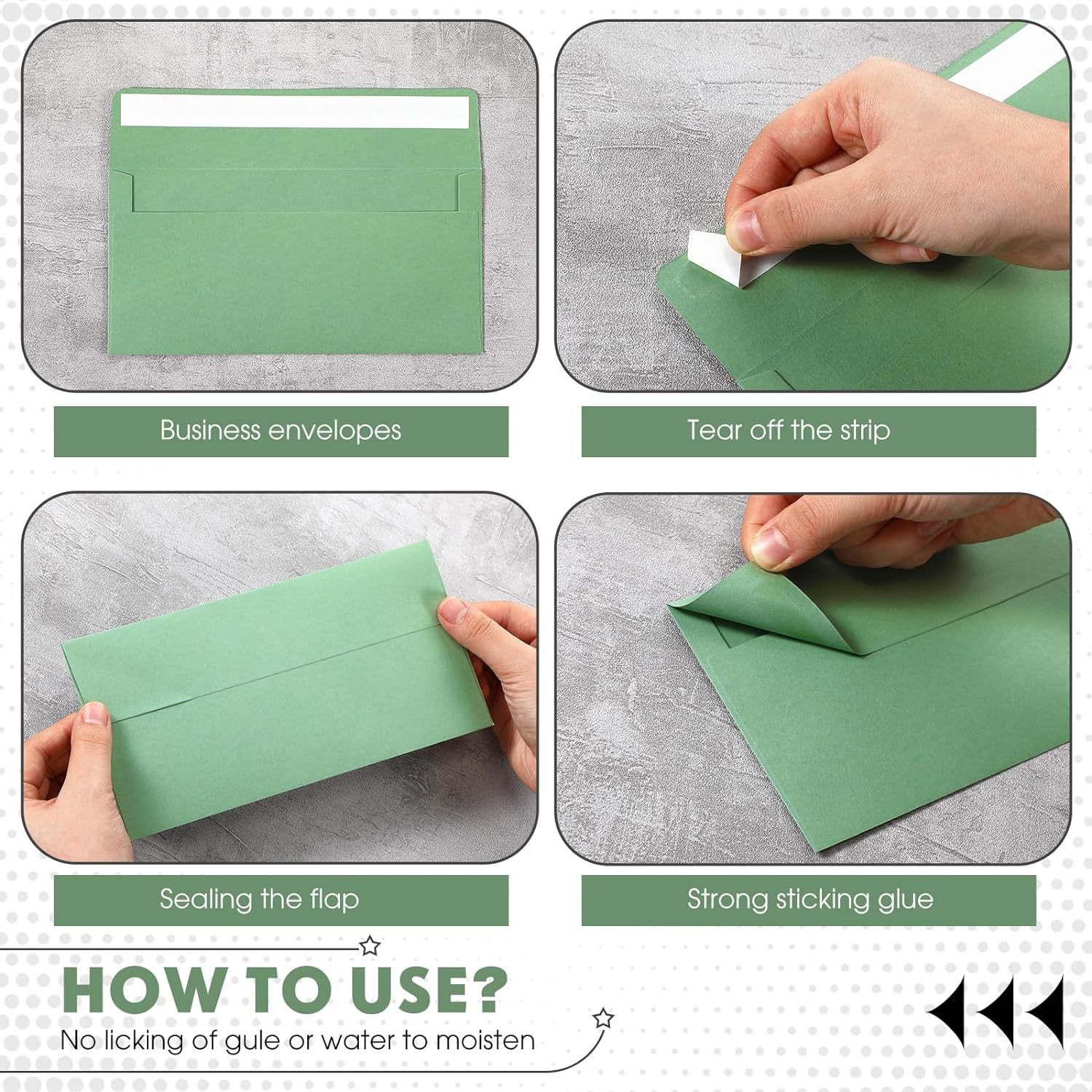 Business envelopes

Tear off the strip

Sealing the flap

Strong sticking glue

HOW TO USE?

No licking of gule or water to moisten