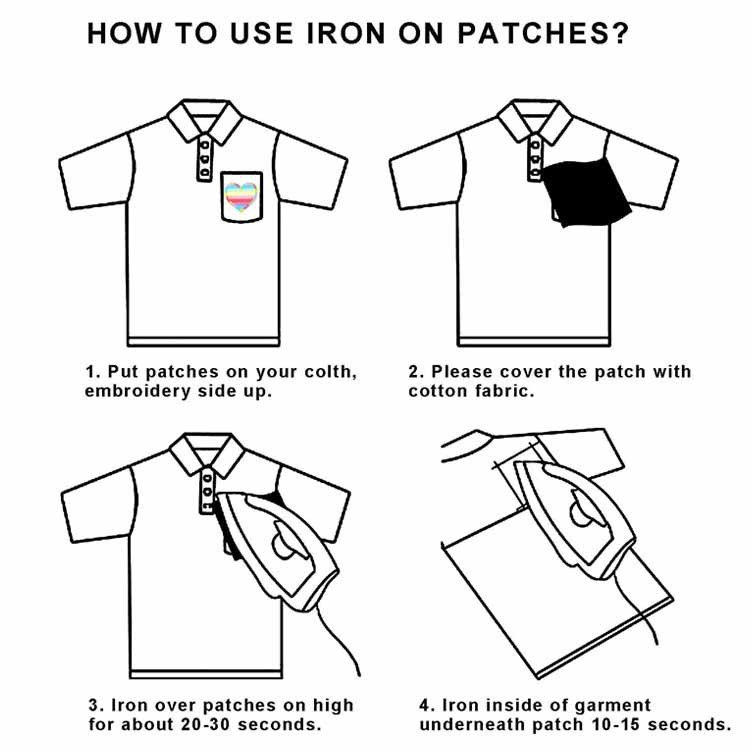 HOW TO USE IRON ON PATCHES?

1. Put patches on your colth, embroidery side up.

2. Please cover the patch with cotton fabric.

3. Iron over patches on high for about 20-30 seconds.

4. Iron inside of garment underneath patch 10-15 seconds.