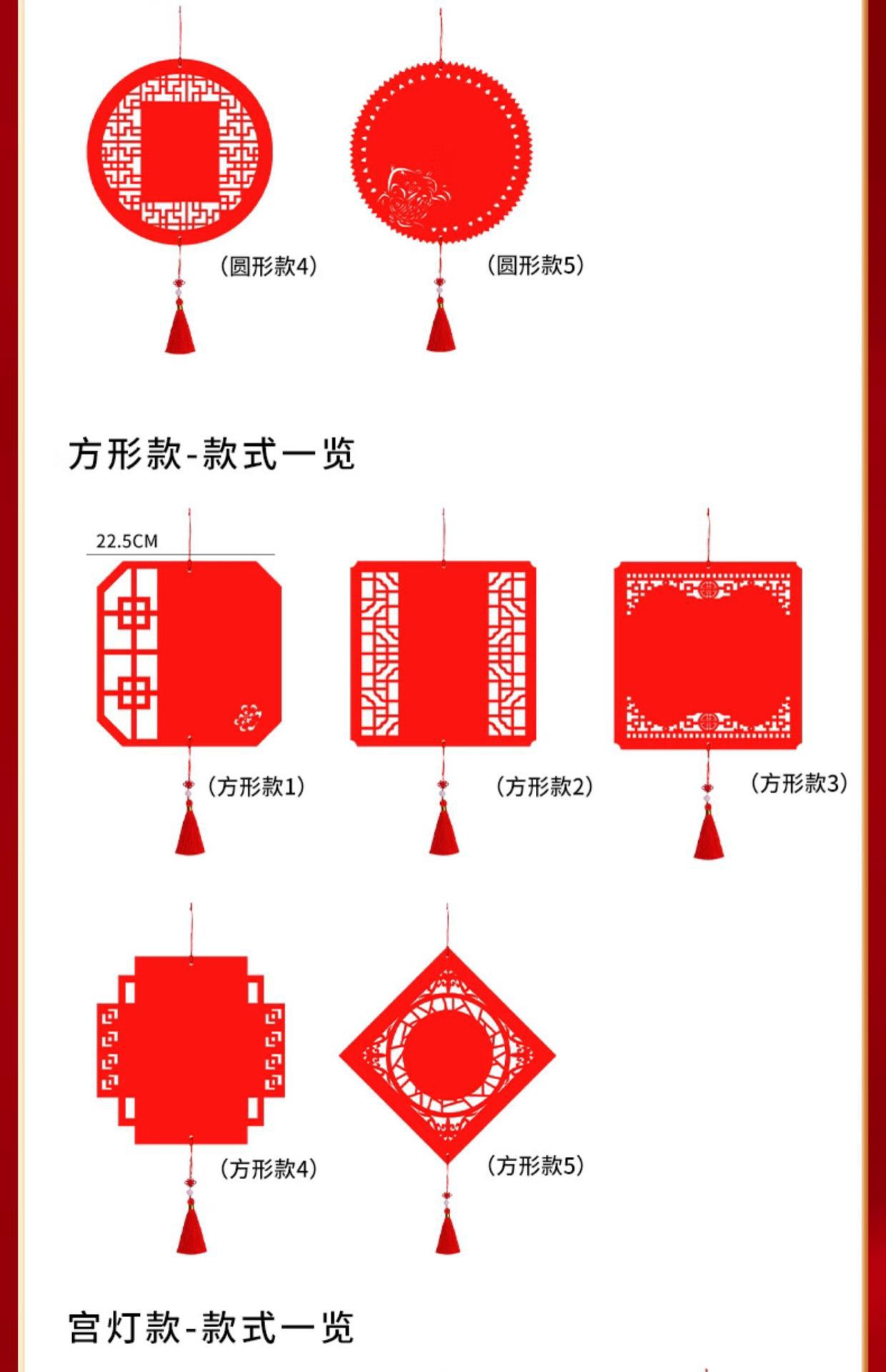 (圆形款4)

(圆形款5)

方形款-款式一览

22.5CM

(方形款1)

(方形款2)

(方形款3)

(方形款4)

(方形款5)

宫灯款-款式一览