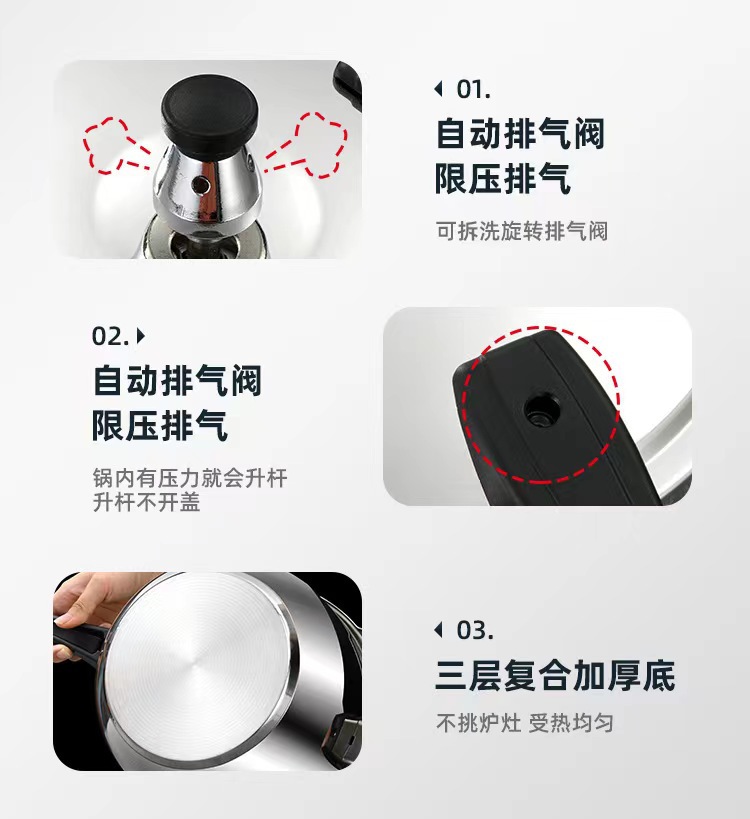 01.

自动排气阀
限压排气

可拆洗旋转排气阀

02.

自动排气阀
限压排气

锅内有压力就会升杆
升杆不开盖

03.

三层复合加厚底

不挑炉灶 受热均匀