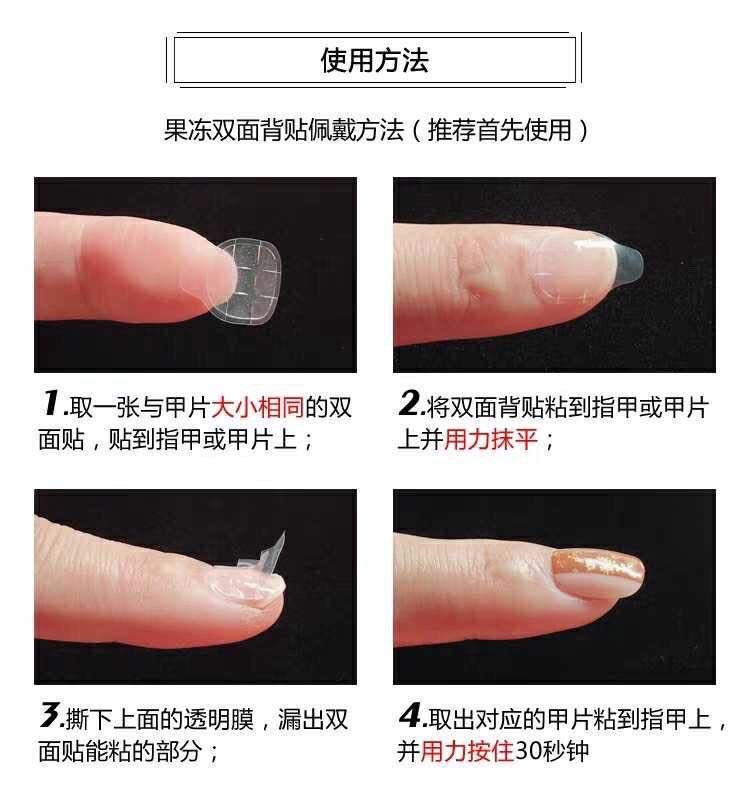 使用方法

果冻双面背贴佩戴方法（推荐首先使用）

1.取一张与甲片大小相同的双面贴，贴到指甲或甲片上；

2.将双面背贴粘到指甲或甲片上并用力抹平；

3.撕下上面的透明膜，漏出双面贴能粘的部分；

4.取出对应的甲片粘到指甲上，并用力按住30秒钟