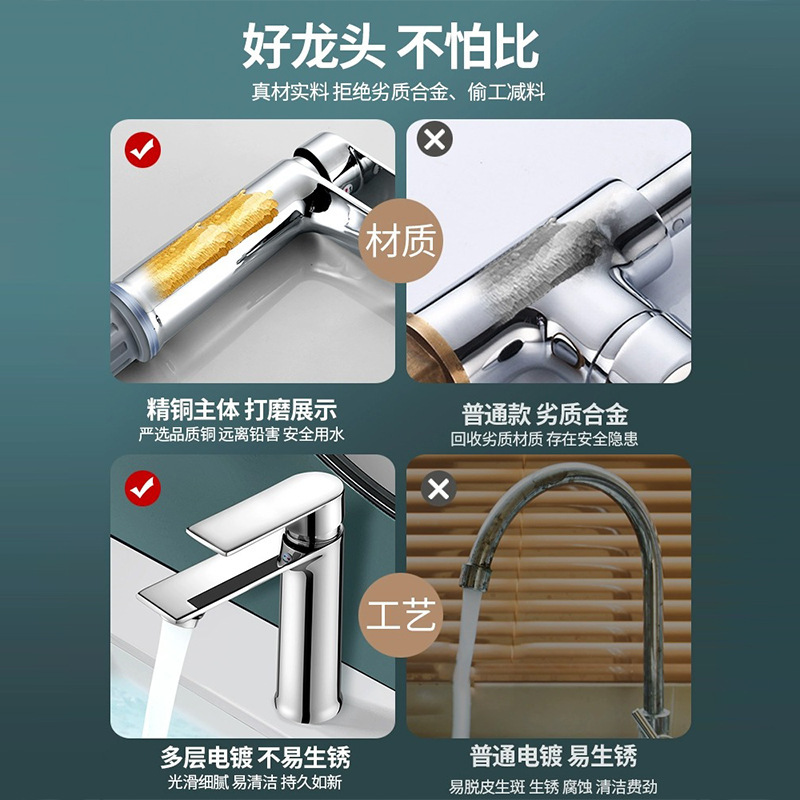 好龙头 不怕比

真材实料 拒绝劣质合金、偷工减料

材质

精铜主体 打磨展示
严选品质铜 远离铅害 安全用水

普通款 劣质合金
回收劣质材质 存在安全隐患

工艺

多层电镀 不易生锈
光滑细腻 易清洁 持久如新

普通电镀 易生锈
易脱皮生斑 生锈 腐蚀 清洁费劲