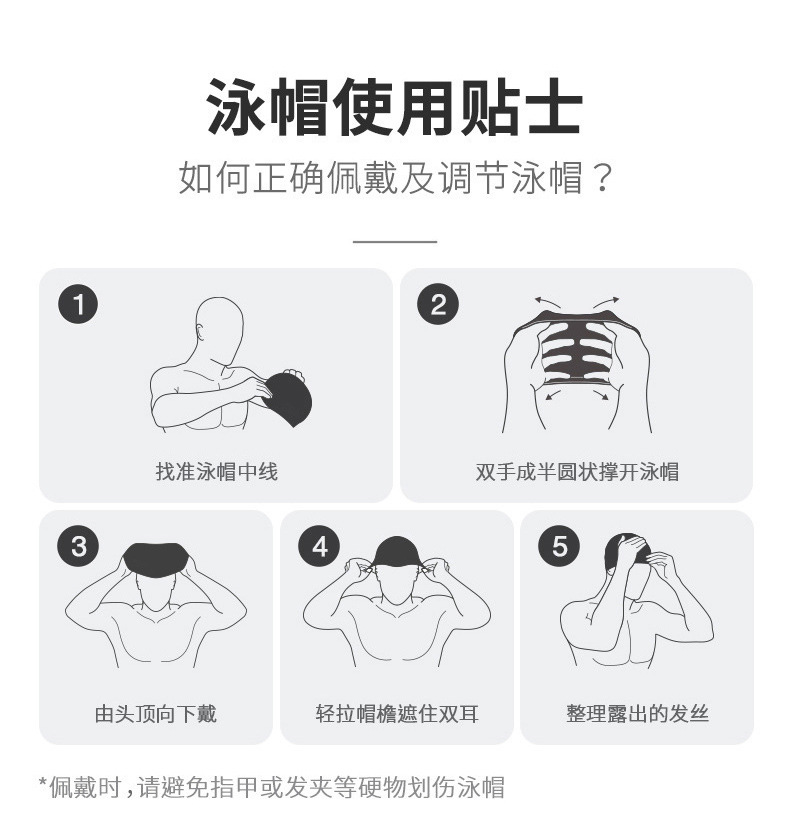 泳帽使用贴士

如何正确佩戴及调节泳帽？

1
找准泳帽中线

2
双手成半圆状撑开泳帽

3
由头顶向下戴

4
轻拉帽檐遮住双耳

5
整理露出的发丝

*佩戴时，请避免指甲或发夹等硬物划伤泳帽