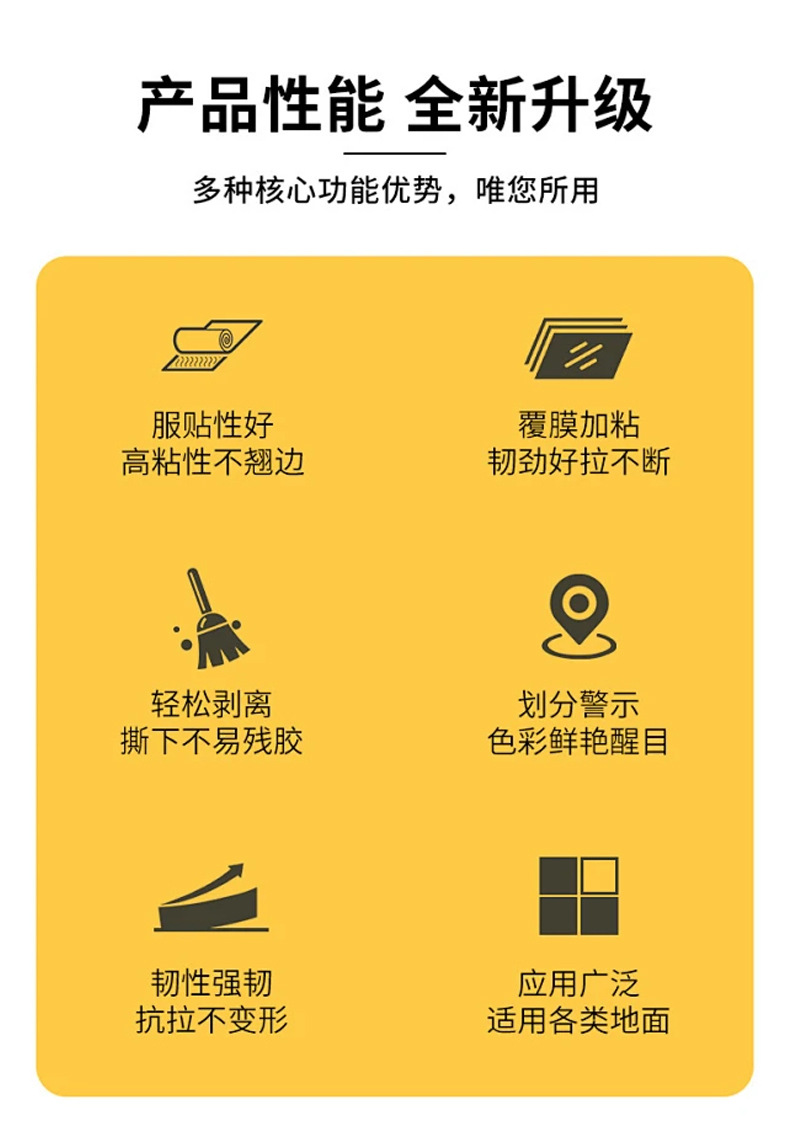 产品性能 全新升级

多种核心功能优势，唯您所用

服贴性好
高粘性不翘边

覆膜加粘
韧劲好拉不断

轻松剥离
撕下不易残胶

划分警示
色彩鲜艳醒目

韧性强韧
抗拉不变形

应用广泛
适用各类地面