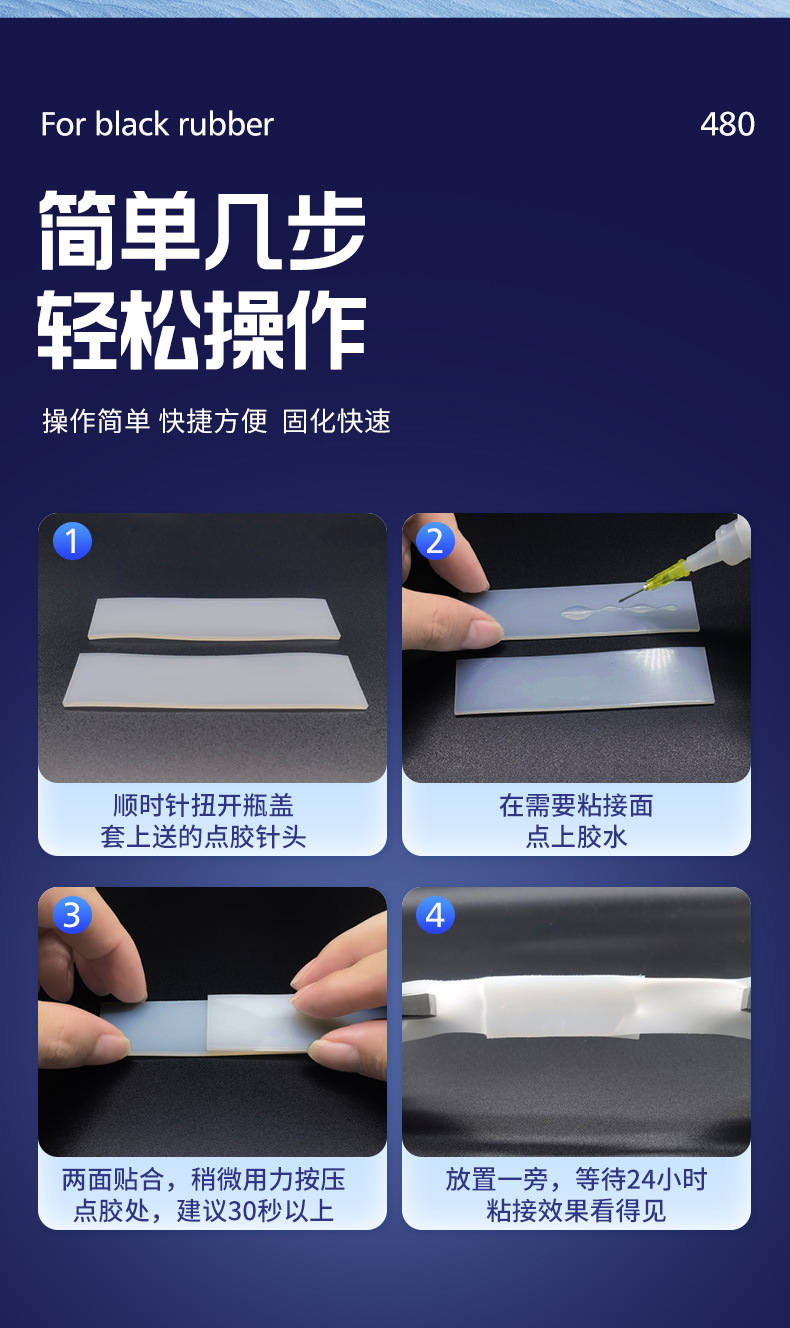 For black rubber

480

简单几步
轻松操作

操作简单 快捷方便 固化快速

1

顺时针扭开瓶盖
套上送的点胶针头

2

在需要粘接面
点上胶水

3

两面贴合，稍微用力按压
点胶处，建议30秒以上

4

放置一旁，等待24小时
粘接效果看得见