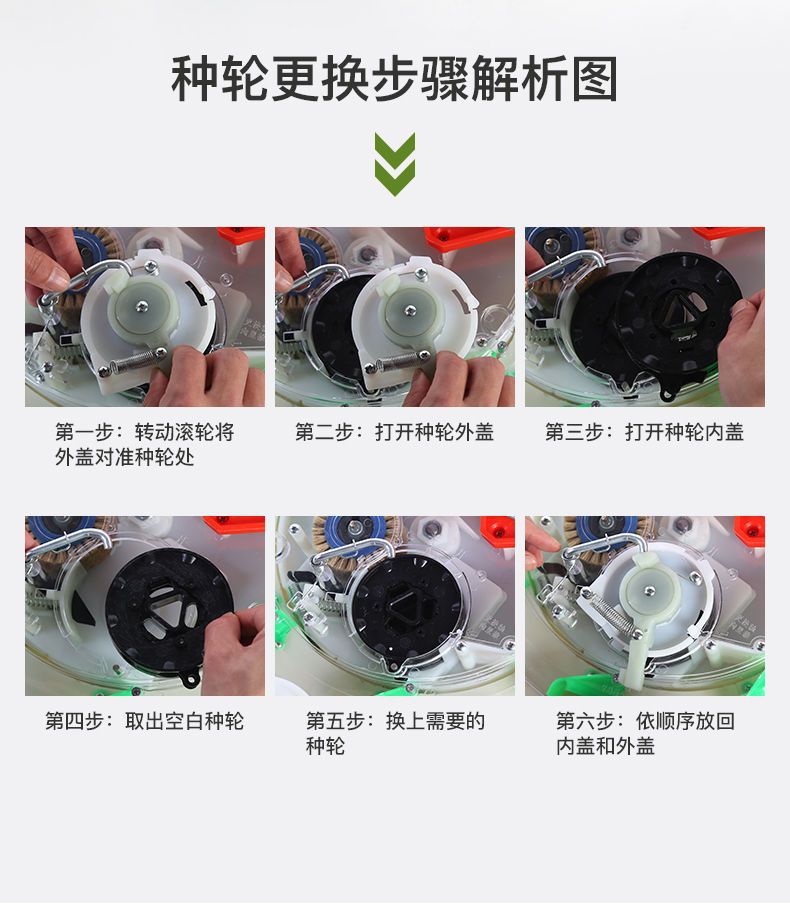 种轮更换步骤解析图

第一步：转动滚轮将外盖对准种轮处

第二步：打开种轮外盖

第三步：打开种轮内盖

第四步：取出空白种轮

第五步：换上需要的种轮

第六步：依顺序放回内盖和外盖