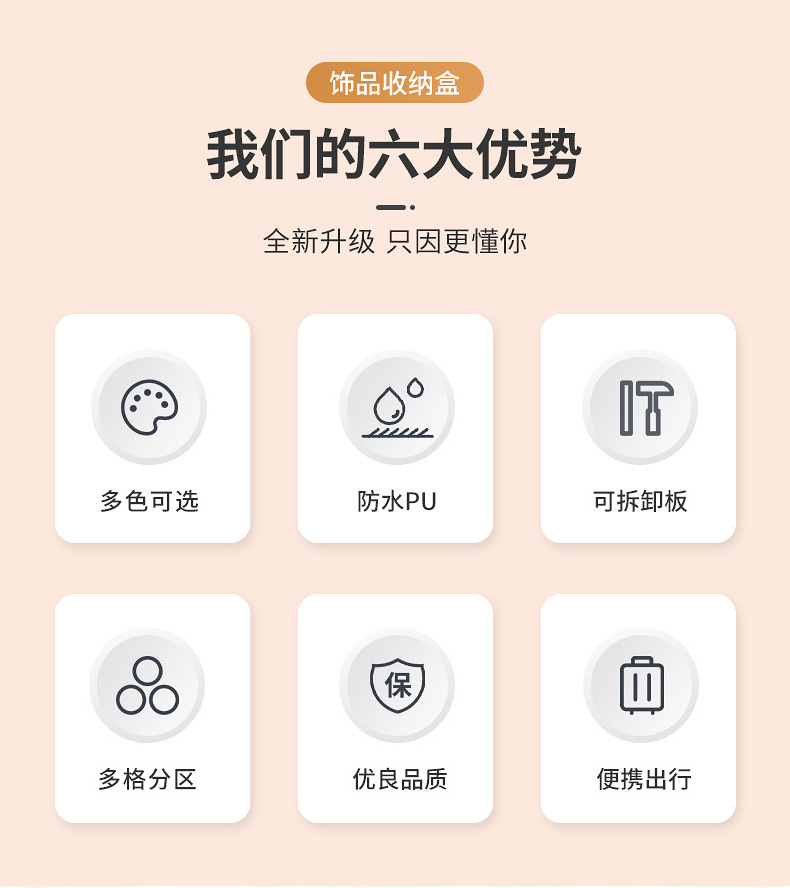 饰品收纳盒

我们的六大优势

全新升级 只因更懂你

多色可选

防水PU

可拆卸板

多格分区

保

优良品质

便携出行