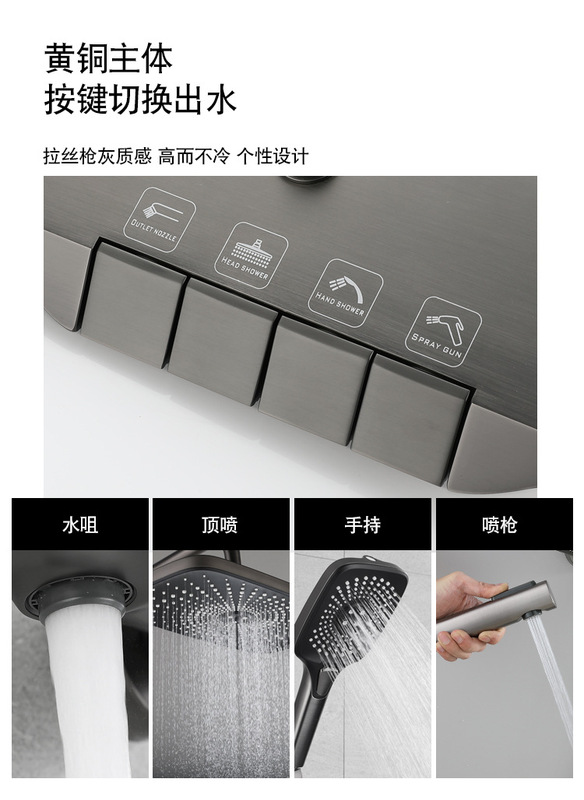 黄铜主体
按键切换出水

拉丝枪灰质感 高而不冷 个性设计

OUTLET NOZZLE

HEAD SHOWER

HAND SHOWER

SPRAY GUN

水咀

顶喷

手持

喷枪