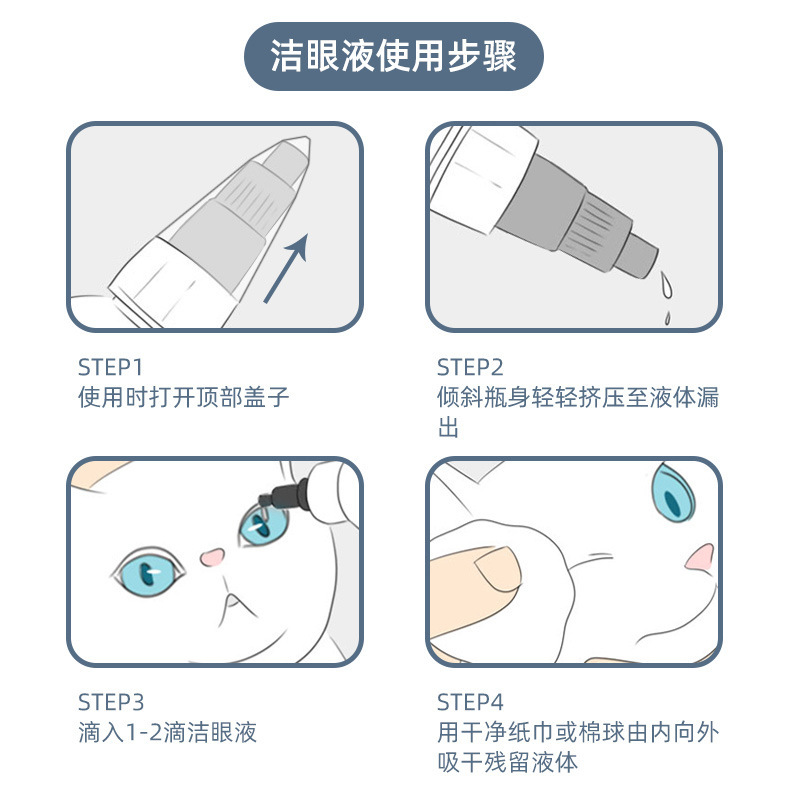 洁眼液使用步骤

STEP1
使用时打开顶部盖子

STEP2
倾斜瓶身轻轻挤压至液体漏出

STEP3
滴入1-2滴洁眼液

STEP4
用干净纸巾或棉球由内向外吸干残留液体