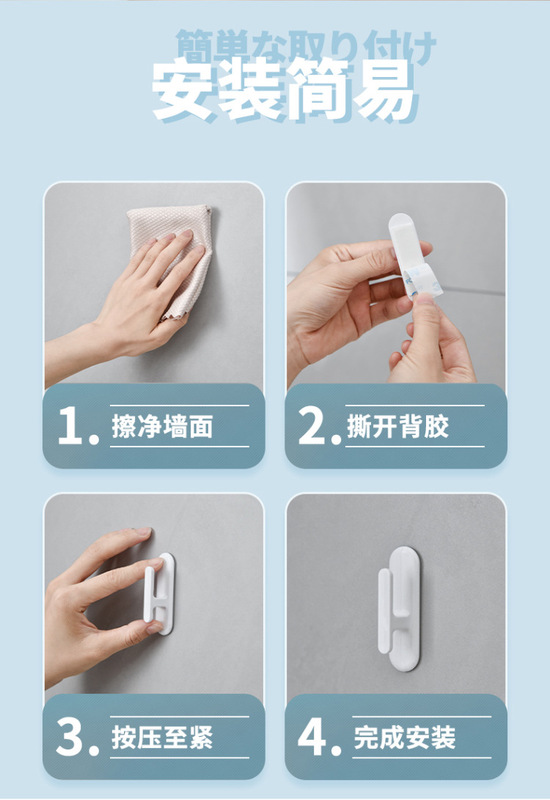 簡単な取り付け
安装简易

1. 擦净墙面

2. 撕开背胶

3. 按压至紧

4. 完成安装