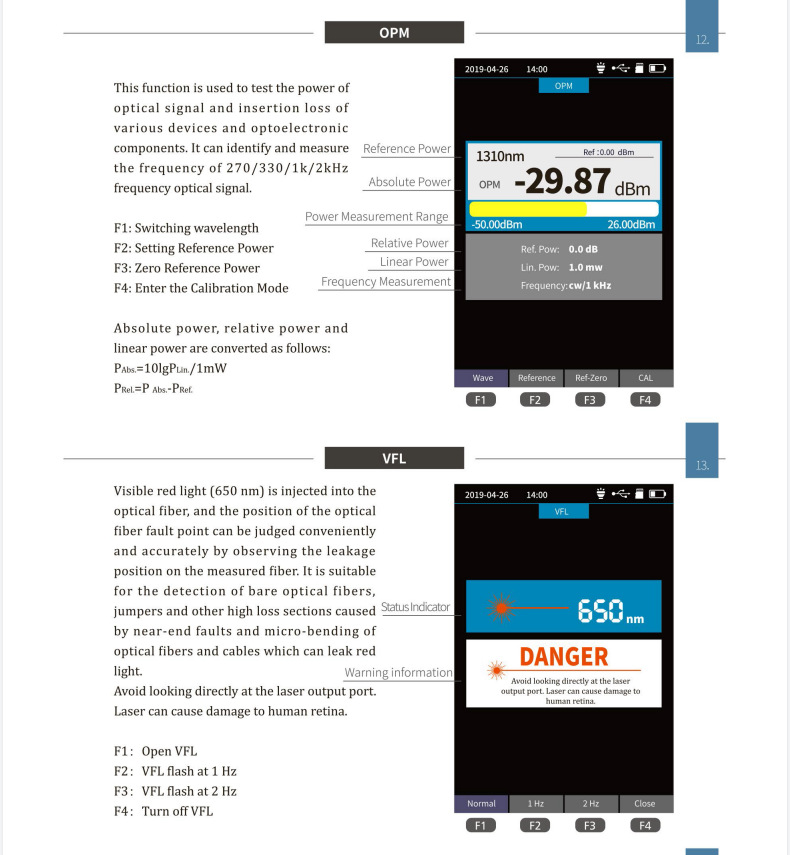 OPM

12.

This function is used to test the power of optical signal and insertion loss of various devices and optoelectronic components. It can identify and measure the frequency of 270/330/1k/2kHz frequency optical signal.

F1: Switching wavelength
F2: Setting Reference Power
F3: Zero Reference Power
F4: Enter the Calibration Mode

Absolute power, relative power and linear power are converted as follows:
$P_{Abs.}=10lgP_{Lin.}/1mW$
$P_{Rel.}=P_{Abs.}-P_{Ref.}$

Reference Power
Absolute Power
Power Measurement Range
Relative Power
Linear Power
Frequency Measurement

2019-04-26 14:00
OPM
1310nm
Ref :0.00 dBm
OPM -29.87 dBm
-50.00dBm 26.00dBm
Ref. Pow: 0.0 dB
Lin. Pow: 1.0 mw
Frequency: cw/1 kHz
Wave Reference Ref-Zero CAL
F1 F2 F3 F4

VFL

13.

Visible red light (650 nm) is injected into the optical fiber, and the position of the optical fiber fault point can be judged conveniently and accurately by observing the leakage position on the measured fiber. It is suitable for the detection of bare optical fibers, jumpers and other high loss sections caused by near-end faults and micro-bending of optical fibers and cables which can leak red light.
Avoid looking directly at the laser output port. Laser can cause damage to human retina.

F1: Open VFL
F2: VFL flash at 1 Hz
F3: VFL flash at 2 Hz
F4: Turn off VFL

Status Indicator
Warning information

2019-04-26 14:00
VFL
650 nm
DANGER
Avoid looking directly at the laser output port. Laser can cause damage to human retina.
Normal 1 Hz 2 Hz Close
F1 F2 F3 F4