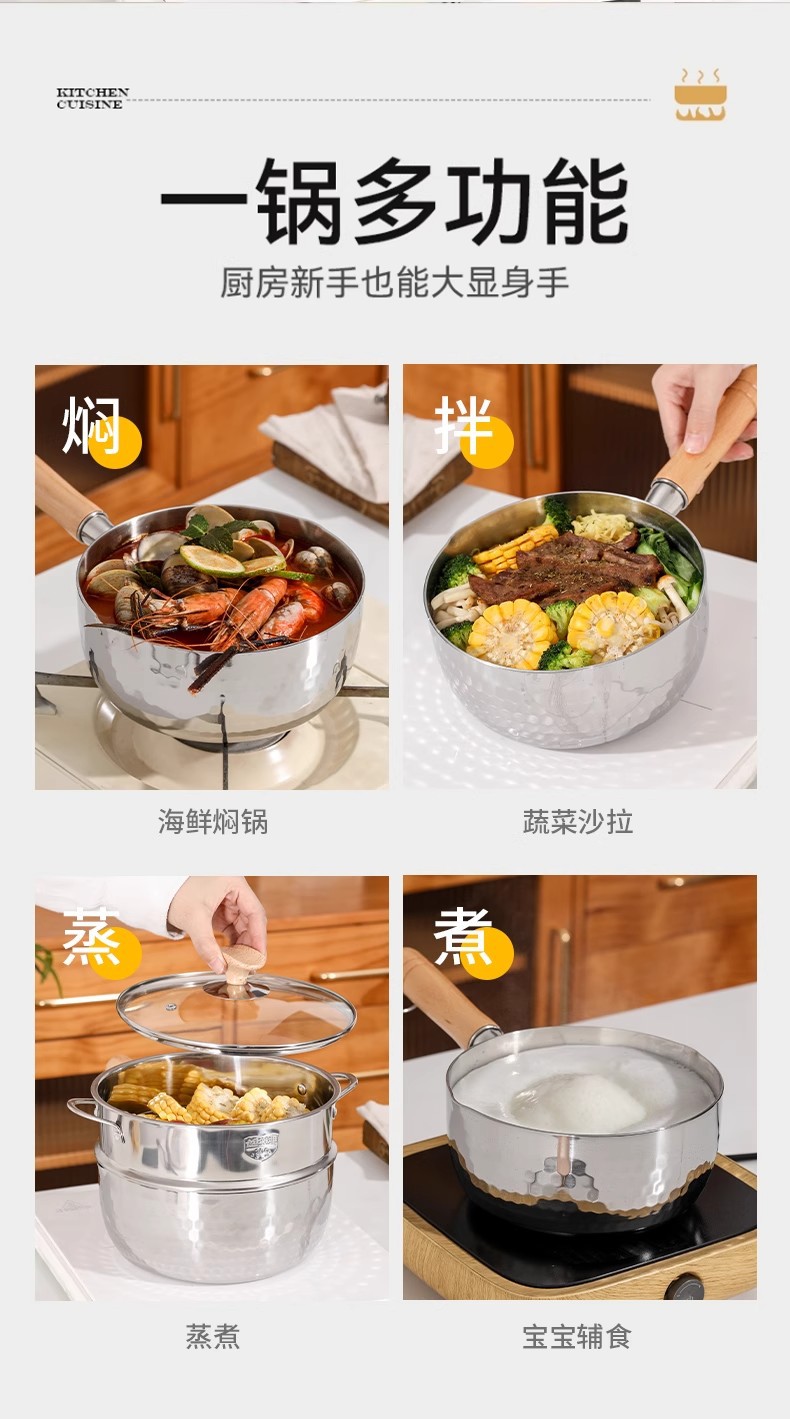 KITCHEN CUISINE

一锅多功能

厨房新手也能大显身手

焖

海鲜焖锅

拌

蔬菜沙拉

蒸

蒸煮

煮

宝宝辅食