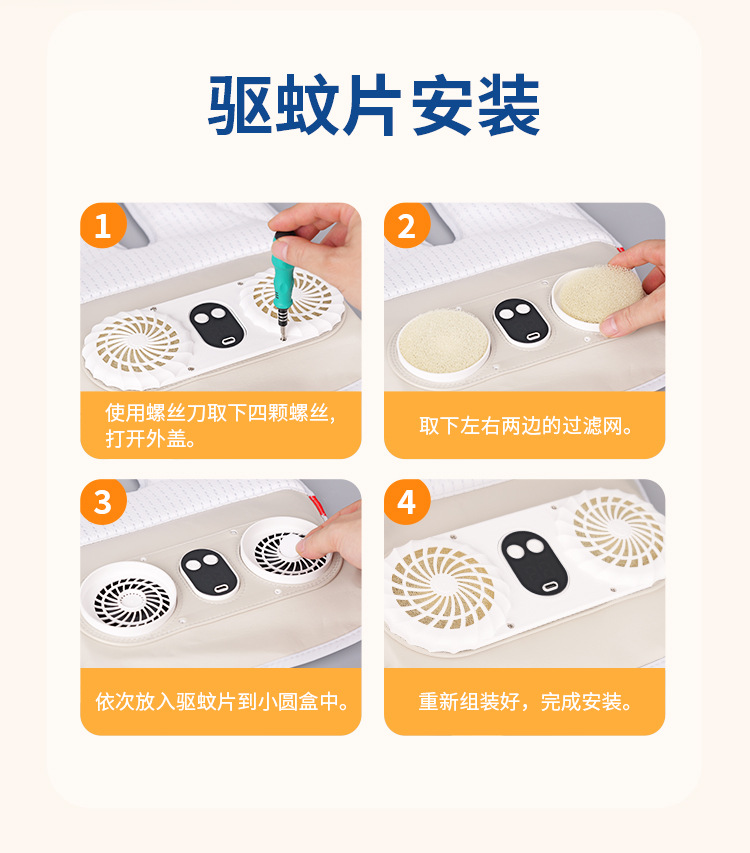 驱蚊片安装

1
使用螺丝刀取下四颗螺丝，打开外盖。

2
取下左右两边的过滤网。

3
依次放入驱蚊片到小圆盒中。

4
重新组装好，完成安装。