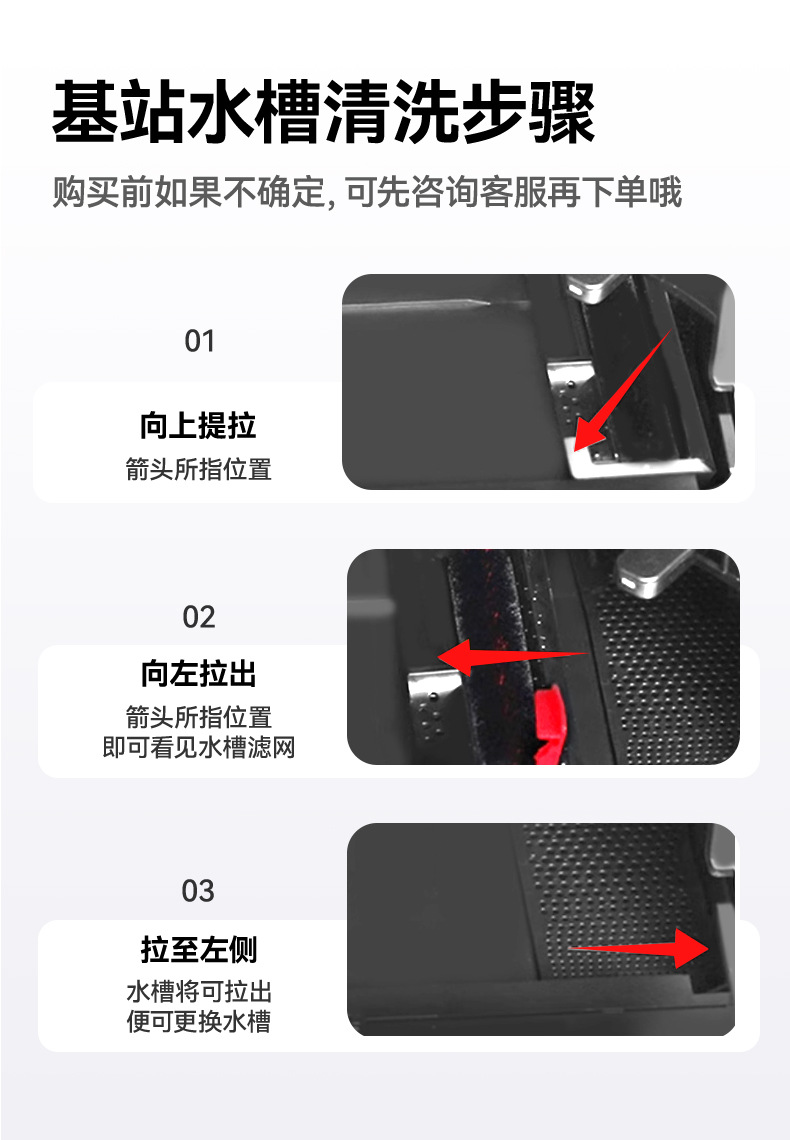 基站水槽清洗步骤

购买前如果不确定, 可先咨询客服再下单哦

01

向上提拉

箭头所指位置

02

向左拉出

箭头所指位置
即可看见水槽滤网

03

拉至左侧

水槽将可拉出
便可更换水槽