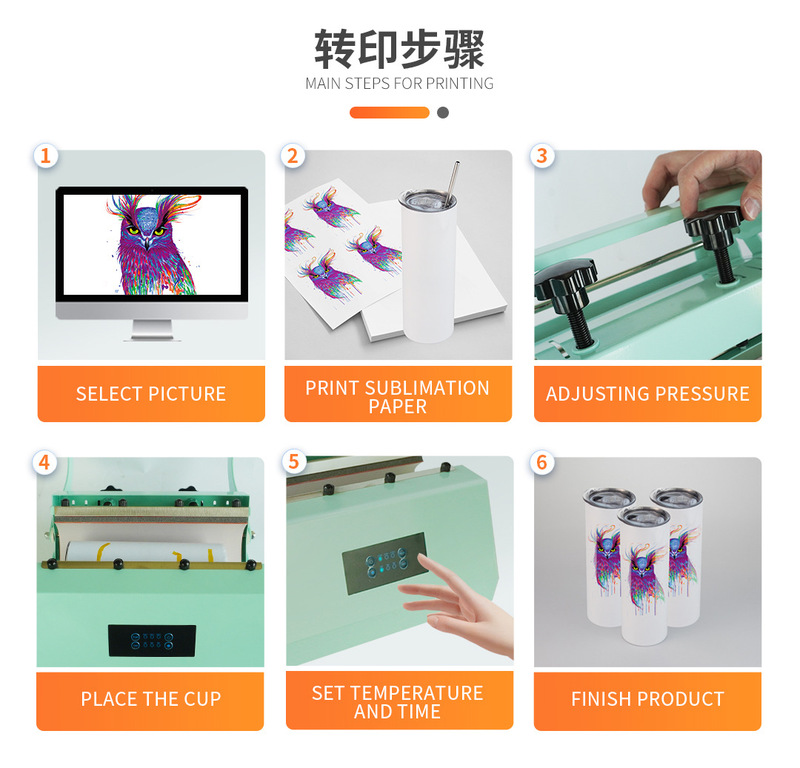 转印步骤
MAIN STEPS FOR PRINTING

1
SELECT PICTURE

2
PRINT SUBLIMATION PAPER

3
ADJUSTING PRESSURE

4
PLACE THE CUP

5
SET TEMPERATURE AND TIME

6
FINISH PRODUCT