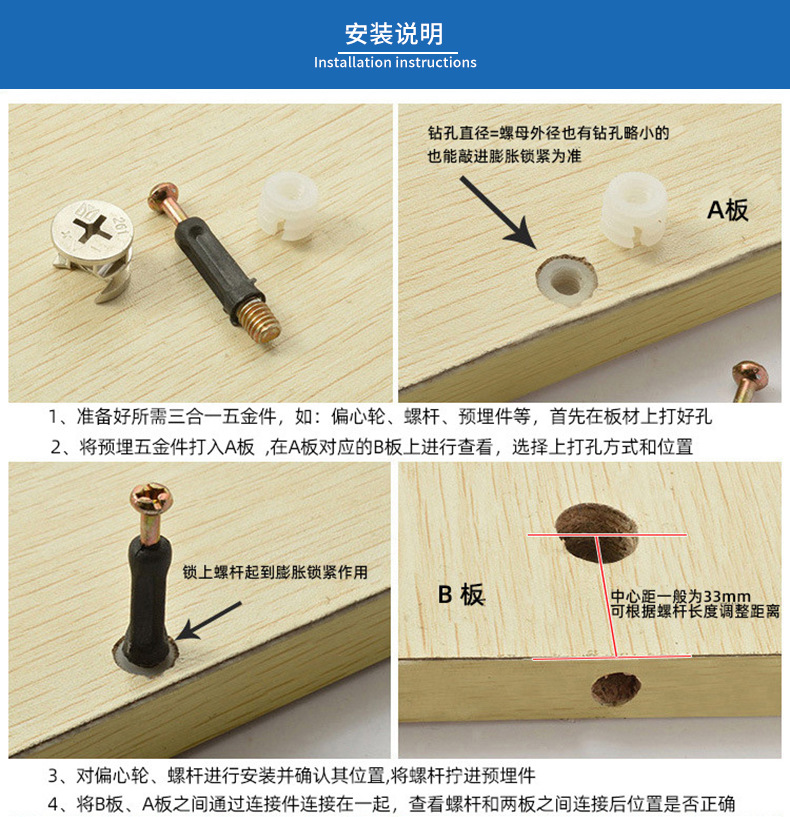 安装说明
Installation instructions

钻孔直径=螺母外径也有钻孔略小的
也能敲进膨胀锁紧为准

A板

1、准备好所需三合一五金件，如：偏心轮、螺杆、预埋件等，首先在板材上打好孔

2、将预埋五金件打入A板 ,在A板对应的B板上进行查看，选择上打孔方式和位置

锁上螺杆起到膨胀锁紧作用

B 板

中心距一般为33mm
可根据螺杆长度调整距离

3、对偏心轮、螺杆进行安装并确认其位置,将螺杆拧进预埋件

4、将B板、A板之间通过连接件连接在一起，查看螺杆和两板之间连接后位置是否正确