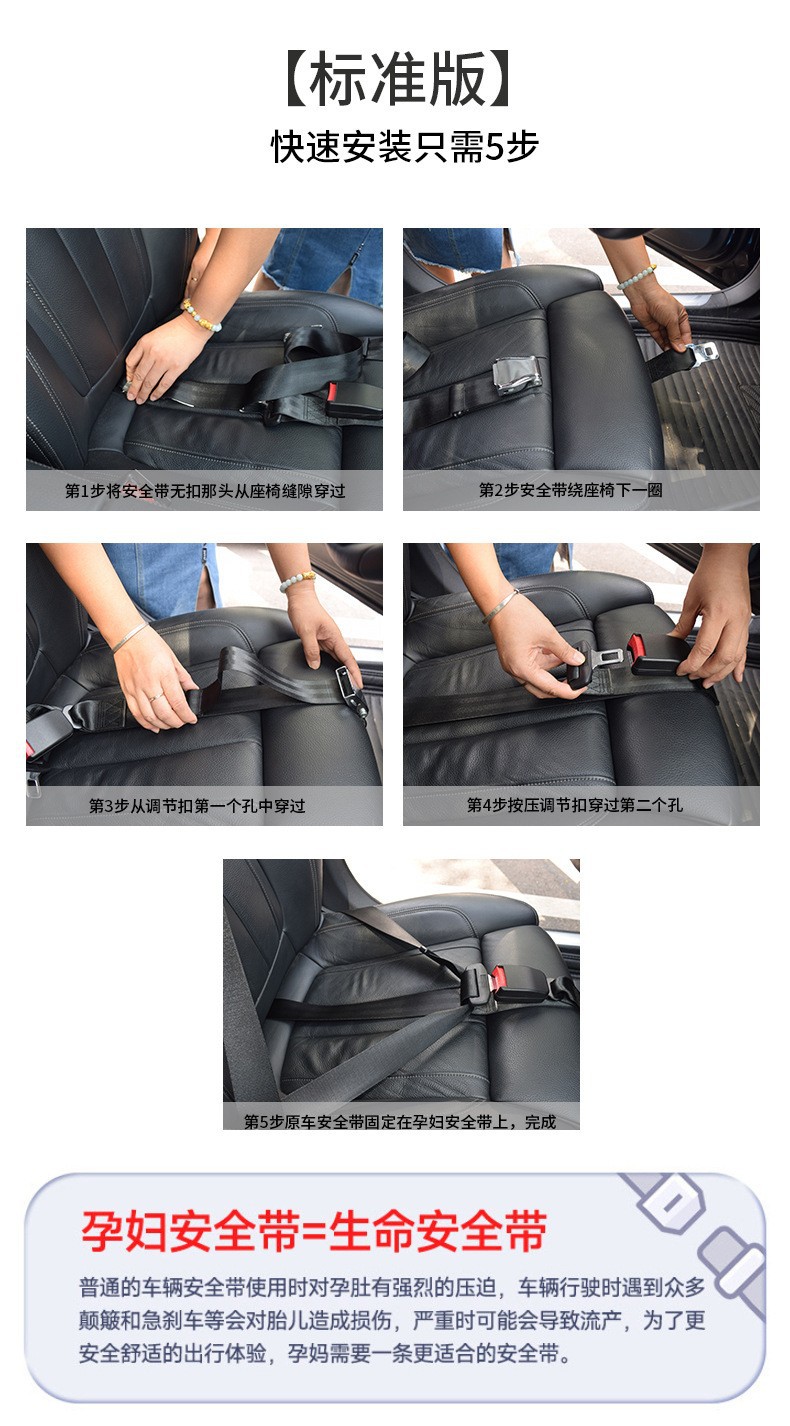 【标准版】

快速安装只需5步

第1步将安全带无扣那头从座椅缝隙穿过

第2步安全带绕座椅下一圈

第3步从调节扣第一个孔中穿过

第4步按压调节扣穿过第二个孔

第5步原车安全带固定在孕妇安全带上，完成

孕妇安全带=生命安全带

普通的车辆安全带使用时对孕肚有强烈的压迫，车辆行驶时遇到众多颠簸和急刹车等会对胎儿造成损伤，严重时可能会导致流产，为了更安全舒适的出行体验，孕妈需要一条更适合的安全带。