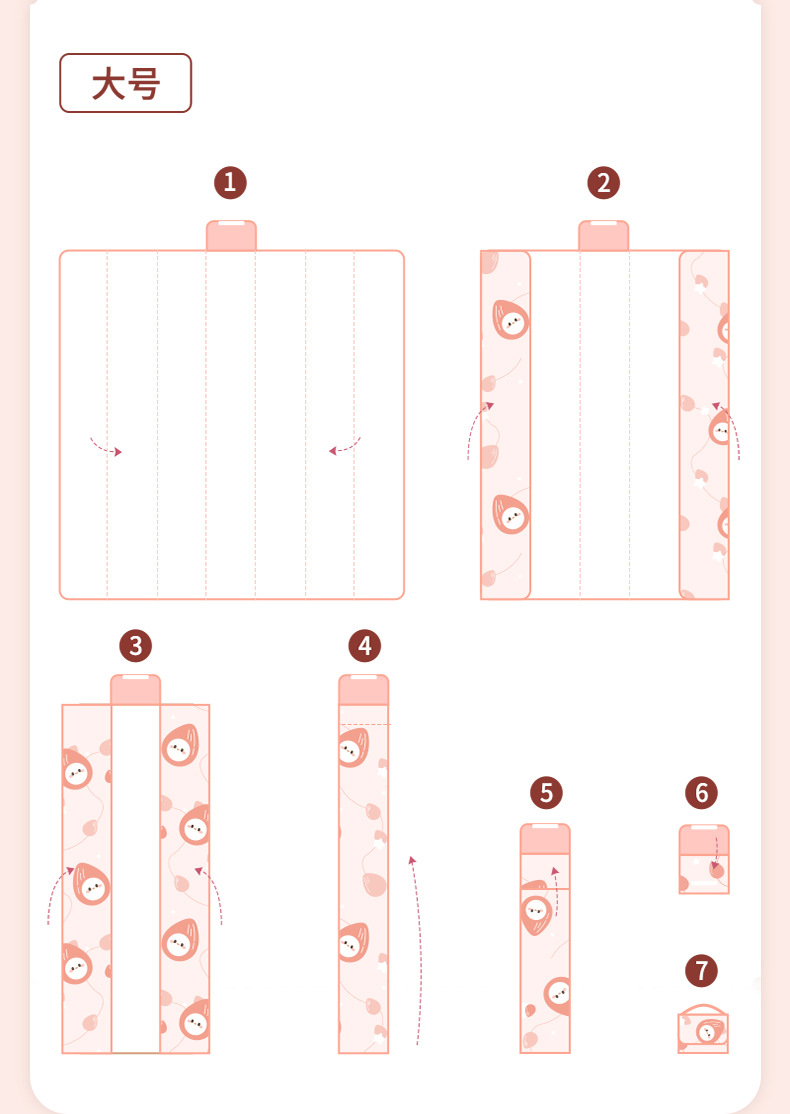 大号

1

2

3

4

5

6

7