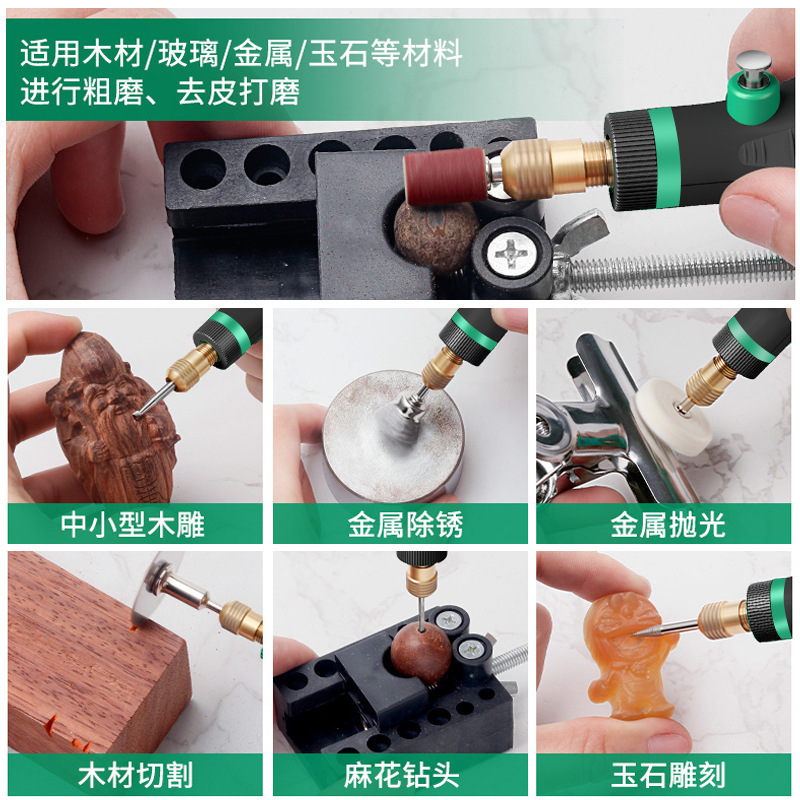 适用木材/玻璃/金属/玉石等材料
进行粗磨、去皮打磨

中小型木雕

金属除锈

金属抛光

木材切割

麻花钻头

玉石雕刻