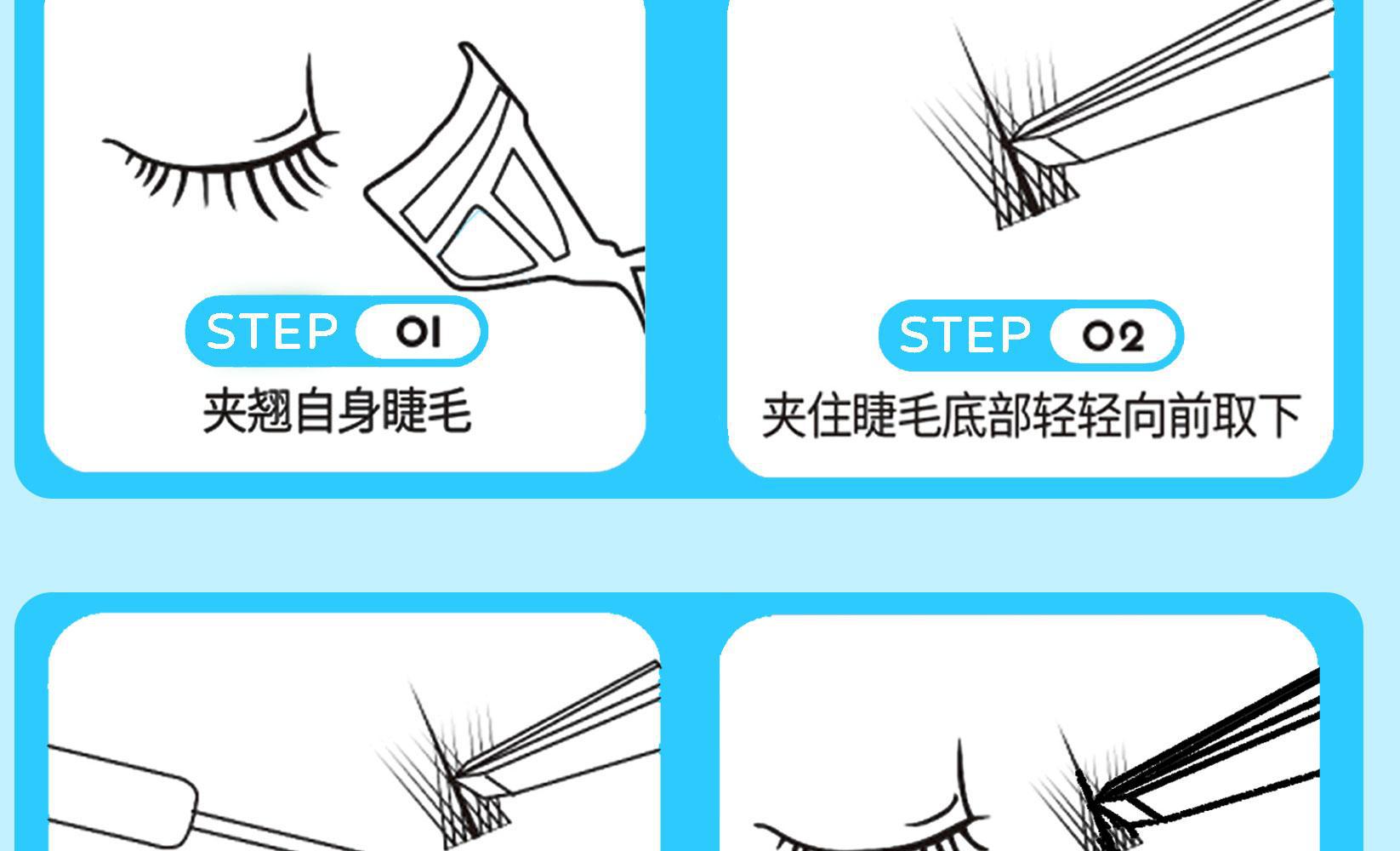 STEP 01
夹翘自身睫毛

STEP 02
夹住睫毛底部轻轻向前取下