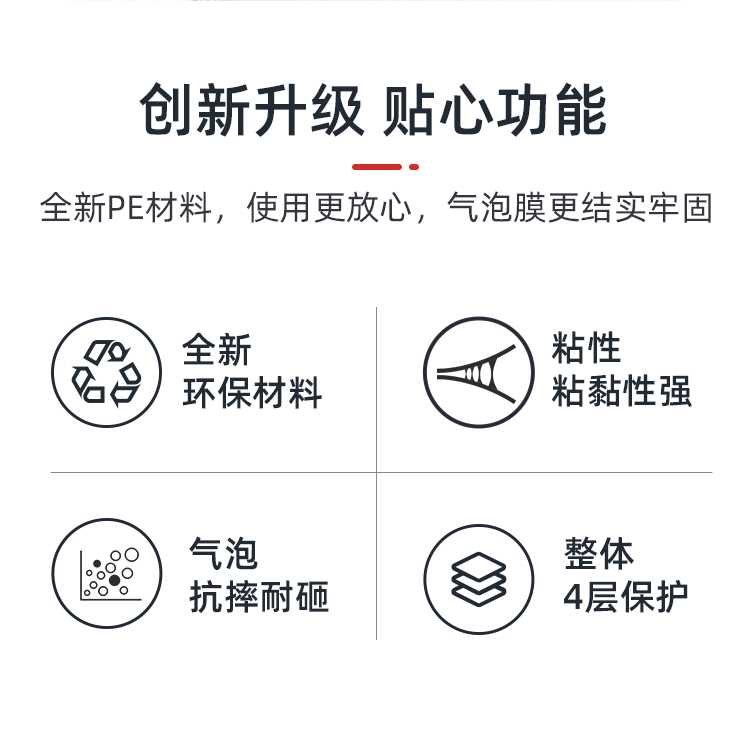 创新升级 贴心功能

全新PE材料，使用更放心，气泡膜更结实牢固

全新
环保材料

粘性
粘黏性强

气泡
抗摔耐砸

整体
4层保护