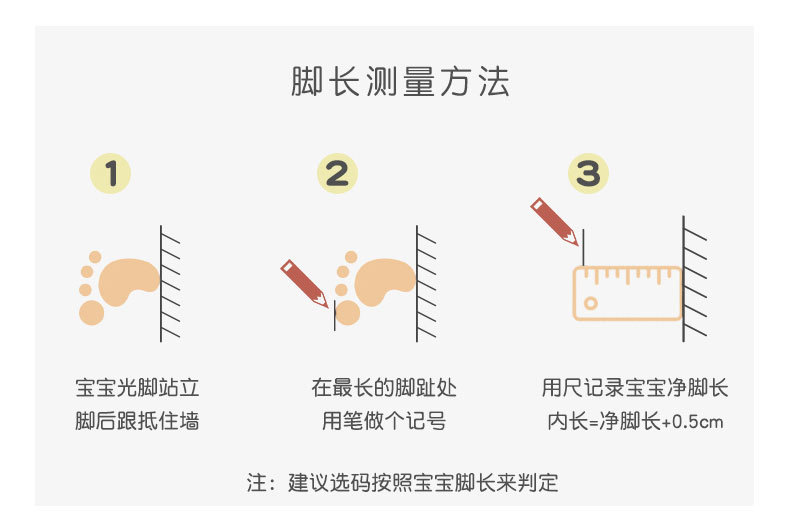 脚长测量方法

1

宝宝光脚站立
脚后跟抵住墙

2

在最长的脚趾处
用笔做个记号

3

用尺记录宝宝净脚长
内长=净脚长+0.5cm

注：建议选码按照宝宝脚长来判定