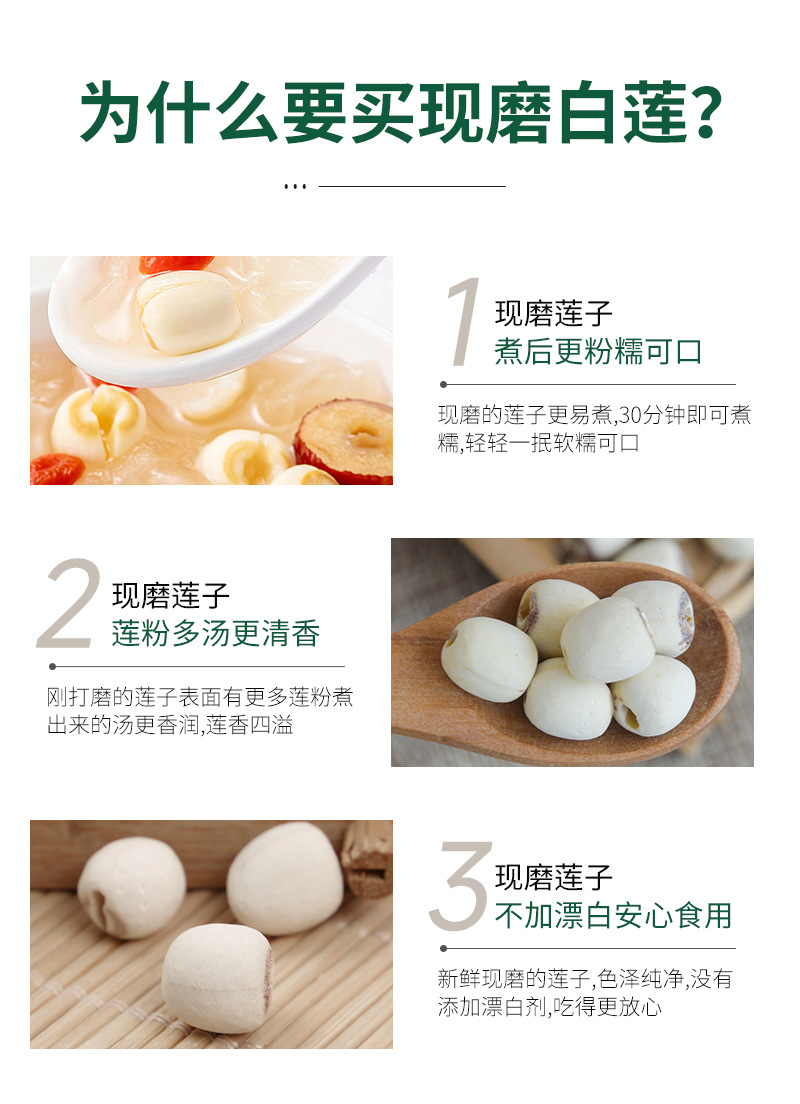 为什么要买现磨白莲?

1 现磨莲子
煮后更粉糯可口

现磨的莲子更易煮,30分钟即可煮糯,轻轻一抿软糯可口

2 现磨莲子
莲粉多汤更清香

刚打磨的莲子表面有更多莲粉煮出来的汤更香润,莲香四溢

3 现磨莲子
不加漂白安心食用

新鲜现磨的莲子,色泽纯净,没有添加漂白剂,吃得更放心