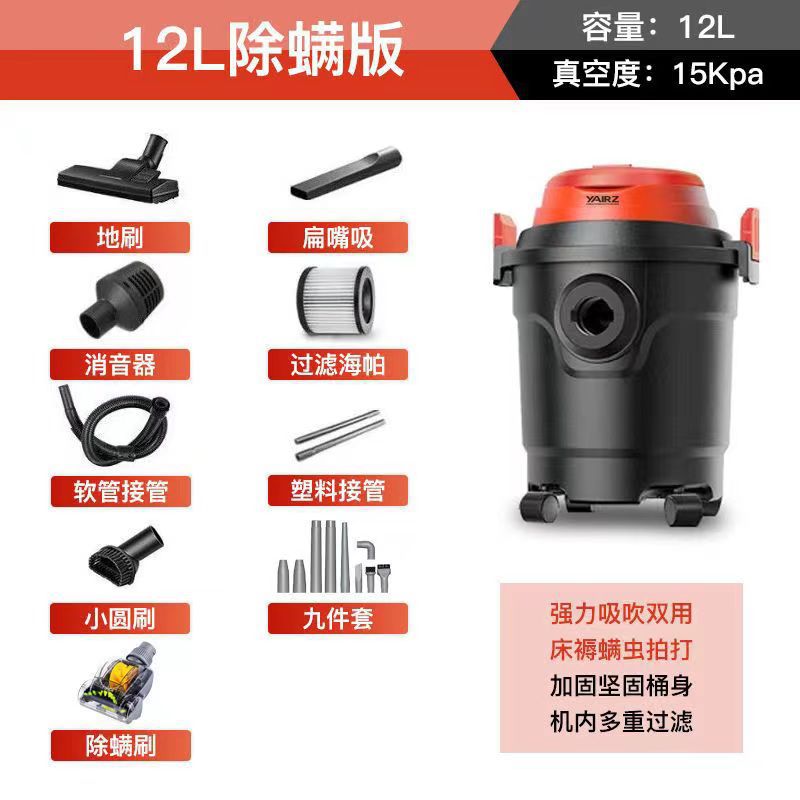 12L除螨版

容量：12L
真空度：15Kpa

地刷

扁嘴吸

消音器

过滤海帕

软管接管

塑料接管

小圆刷

九件套

除螨刷

YAIRZ

强力吸吹双用
床褥螨虫拍打
加固坚固桶身
机内多重过滤