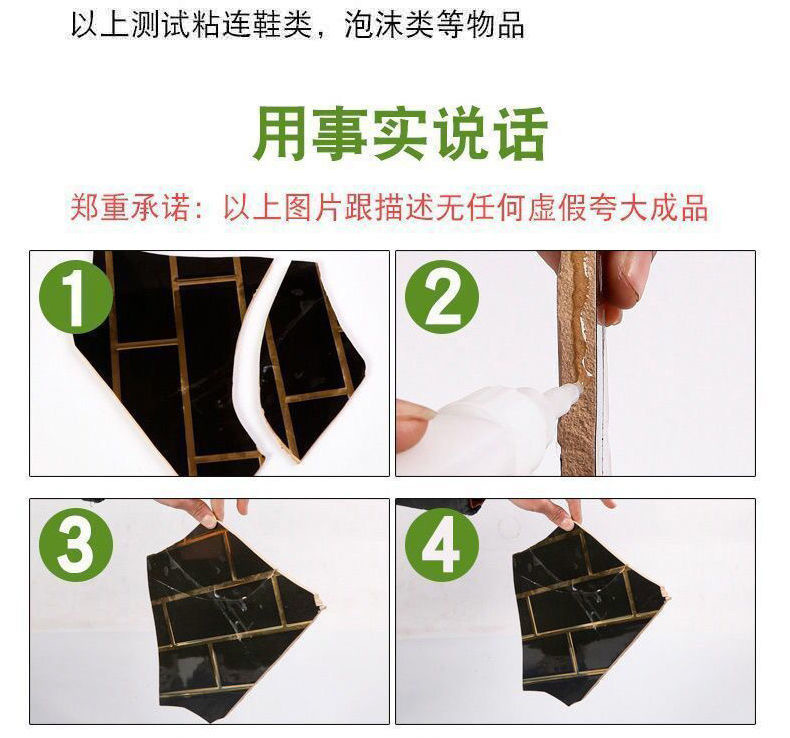 以上测试粘连鞋类，泡沫类等物品

用事实说话

郑重承诺：以上图片跟描述无任何虚假夸大成品

1

2

3

4