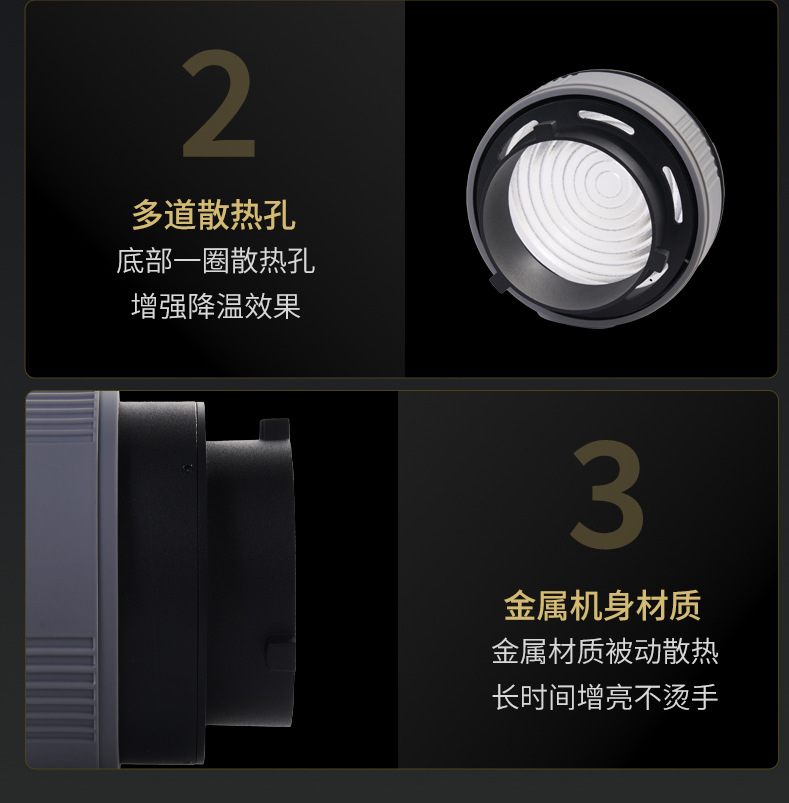 2

多道散热孔

底部一圈散热孔
增强降温效果

3

金属机身材质

金属材质被动散热
长时间增亮不烫手