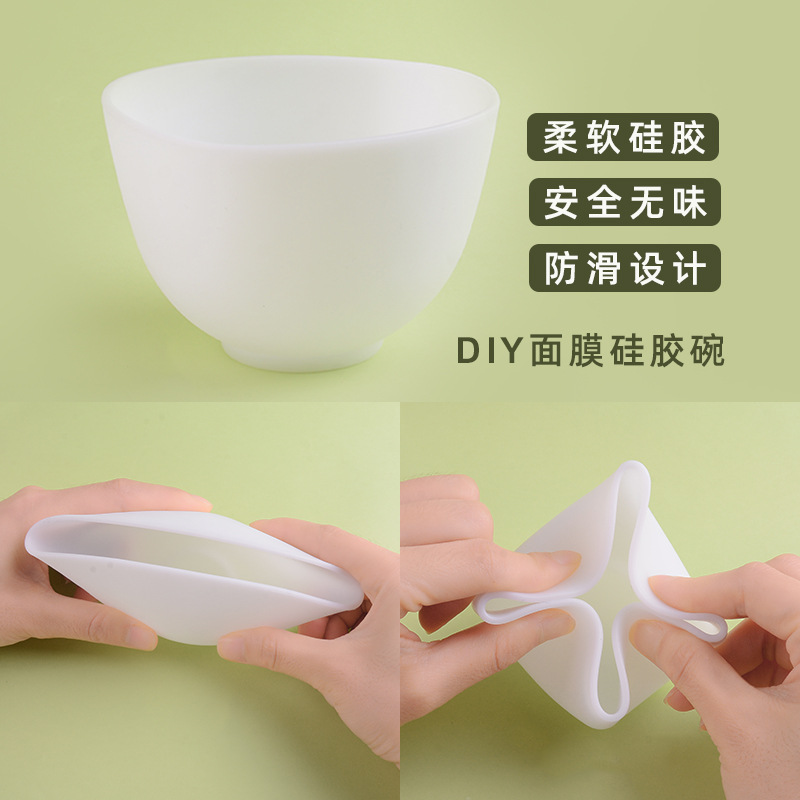 柔软硅胶

安全无味

防滑设计

DIY面膜硅胶碗