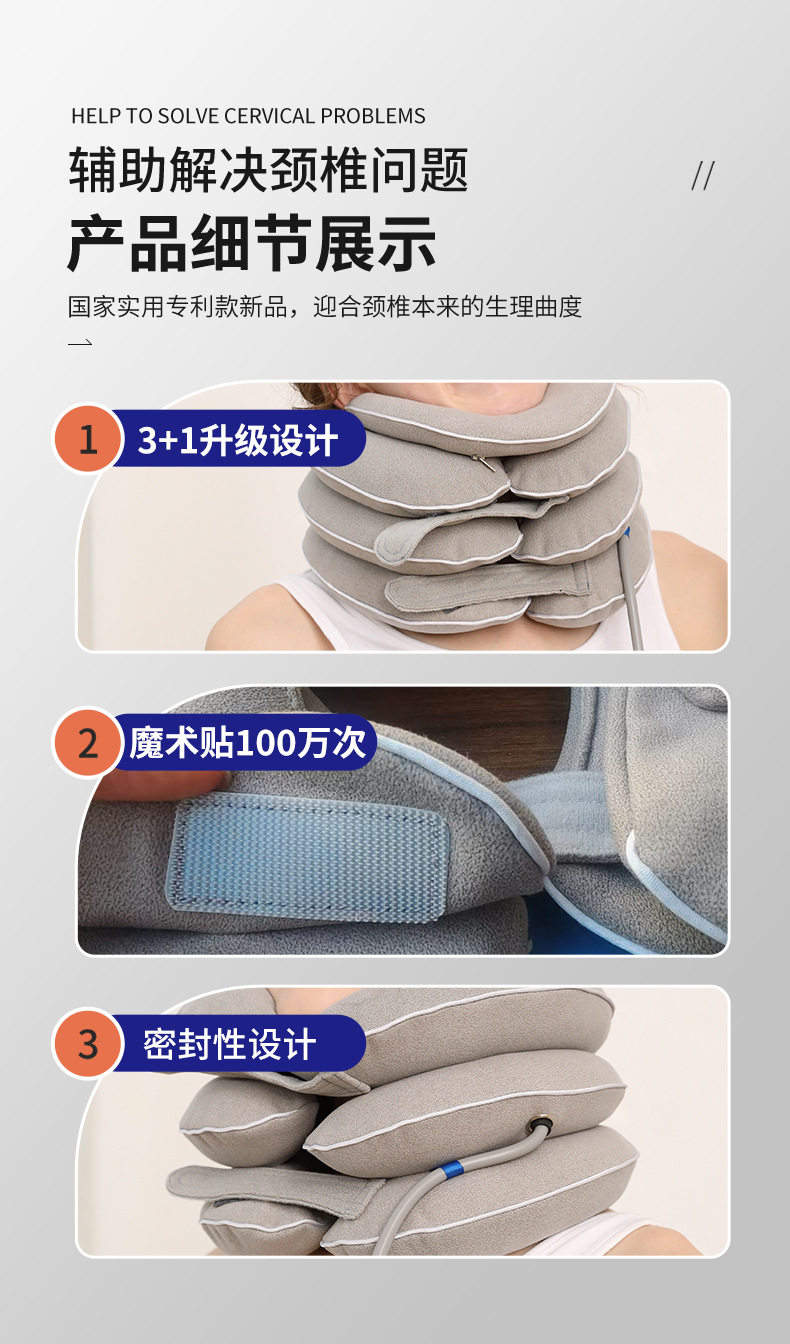 HELP TO SOLVE CERVICAL PROBLEMS

辅助解决颈椎问题

//

产品细节展示

国家实用专利款新品，迎合颈椎本来的生理曲度

1 3+1升级设计

2 魔术贴100万次

3 密封性设计