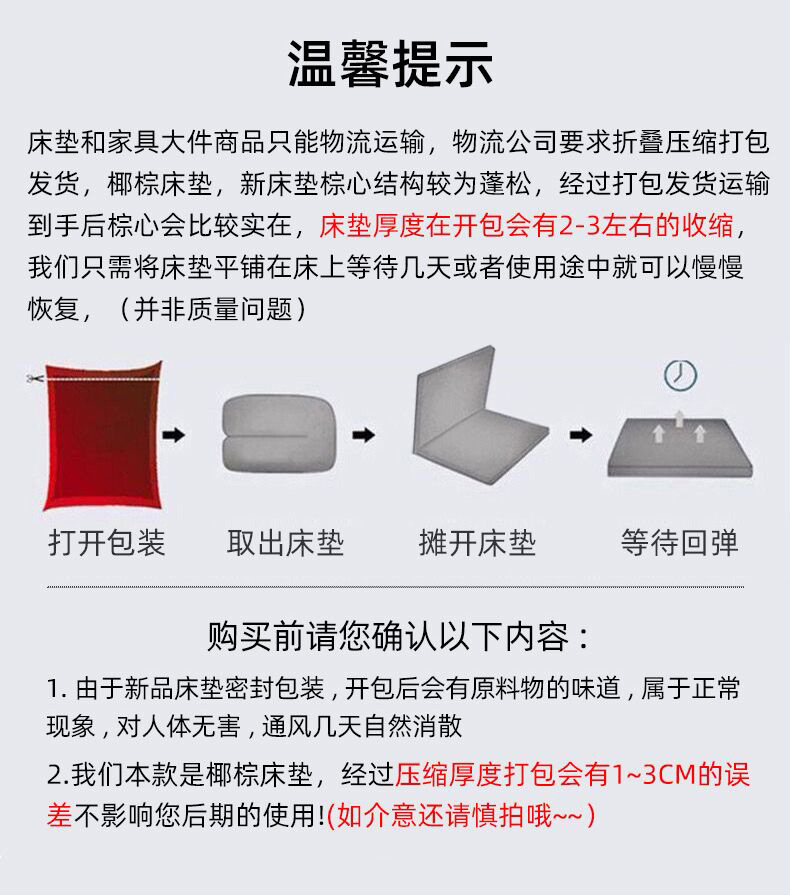 温馨提示

床垫和家具大件商品只能物流运输，物流公司要求折叠压缩打包发货，椰棕床垫，新床垫棕心结构较为蓬松，经过打包发货运输到手后棕心会比较实在，床垫厚度在开包会有2-3左右的收缩，我们只需将床垫平铺在床上等待几天或者使用途中就可以慢慢恢复，（并非质量问题）

打开包装 取出床垫 摊开床垫 等待回弹

购买前请您确认以下内容：

1. 由于新品床垫密封包装，开包后会有原料物的味道，属于正常现象，对人体无害，通风几天自然消散

2.我们本款是椰棕床垫，经过压缩厚度打包会有1~3CM的误差不影响您后期的使用!(如介意还请慎拍哦~~)