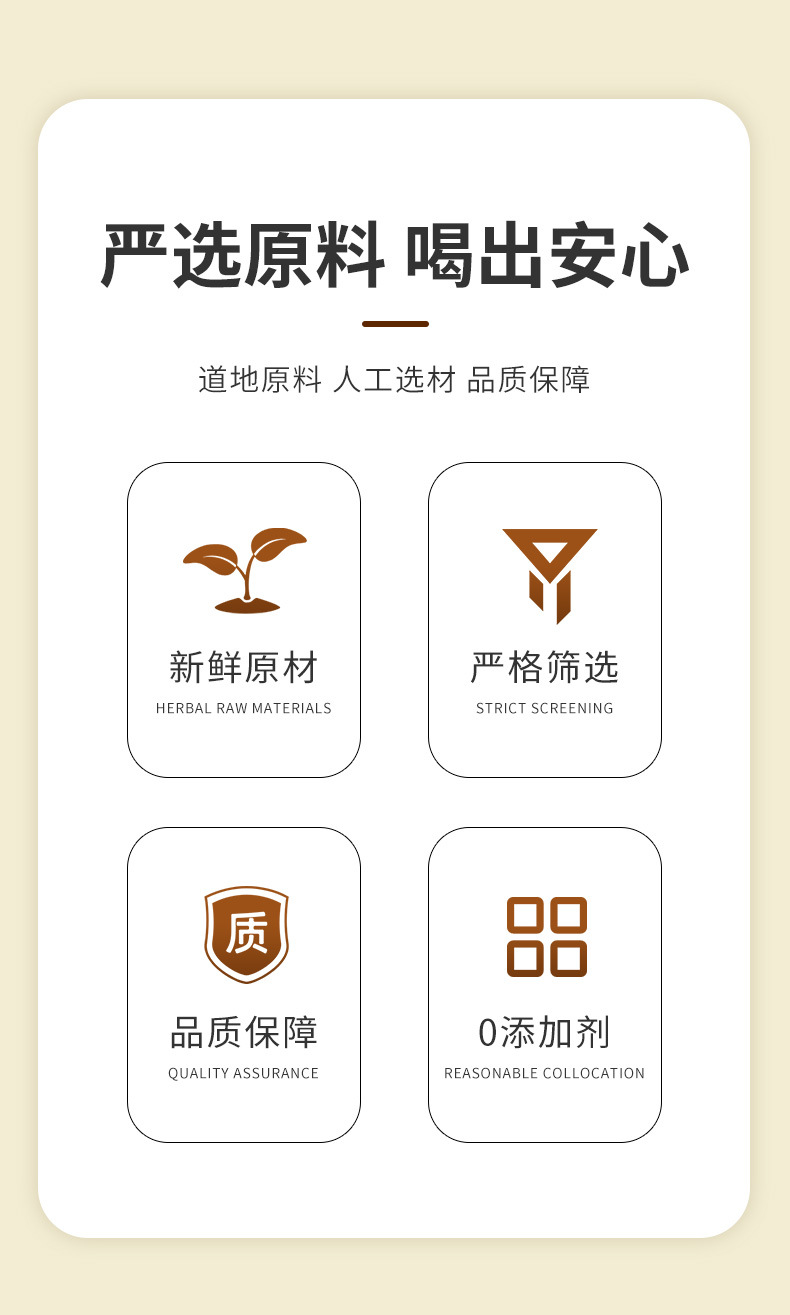 严选原料 喝出安心

道地原料 人工选材 品质保障

新鲜原材
HERBAL RAW MATERIALS

严格筛选
STRICT SCREENING

质

品质保障
QUALITY ASSURANCE

0添加剂
REASONABLE COLLOCATION