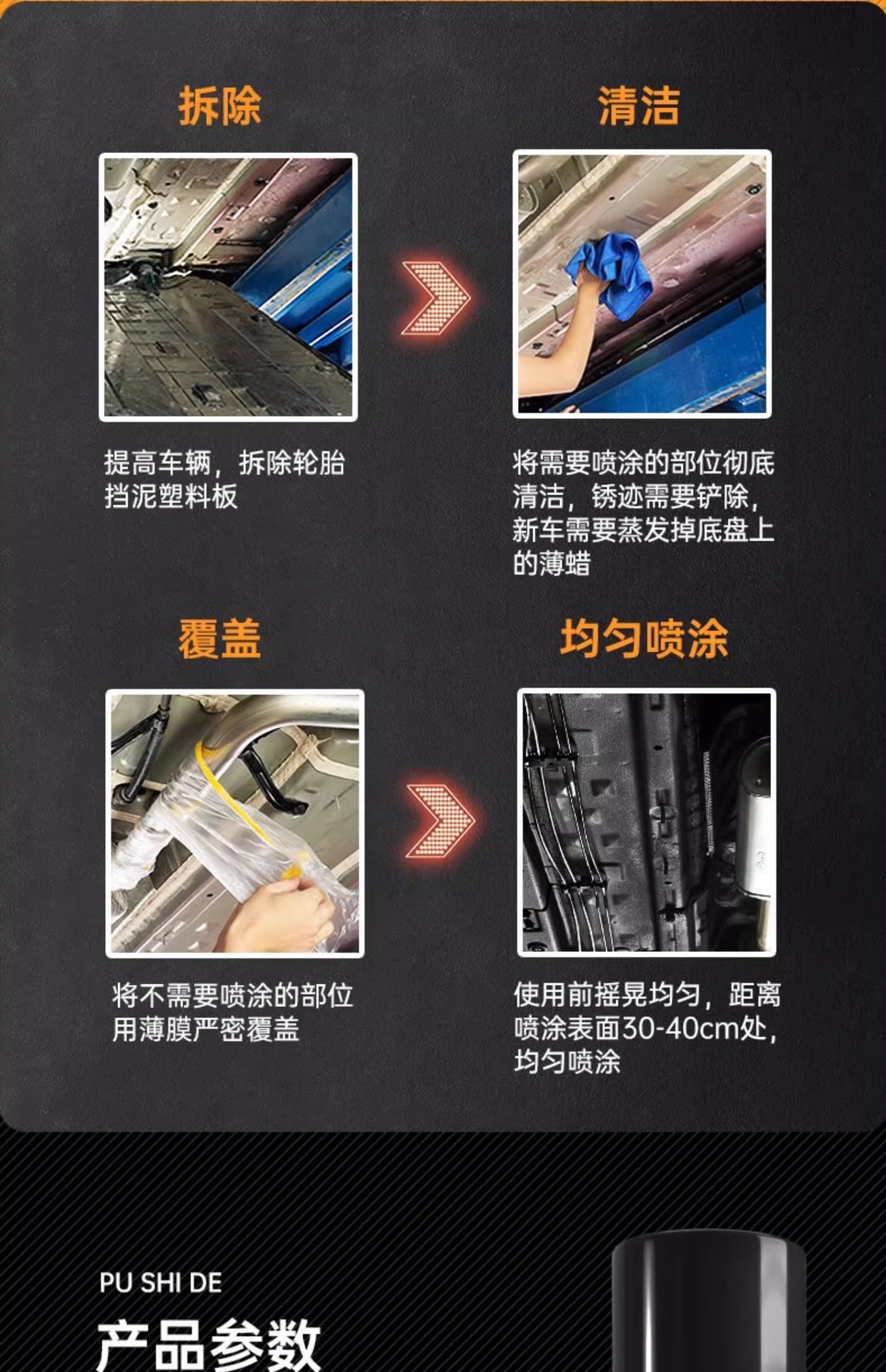 拆除

提高车辆，拆除轮胎挡泥塑料板

清洁

将需要喷涂的部位彻底清洁，锈迹需要铲除，新车需要蒸发掉底盘上的薄蜡

覆盖

将不需要喷涂的部位用薄膜严密覆盖

均匀喷涂

使用前摇晃均匀，距离喷涂表面30-40cm处，均匀喷涂

PU SHI DE

产品参数