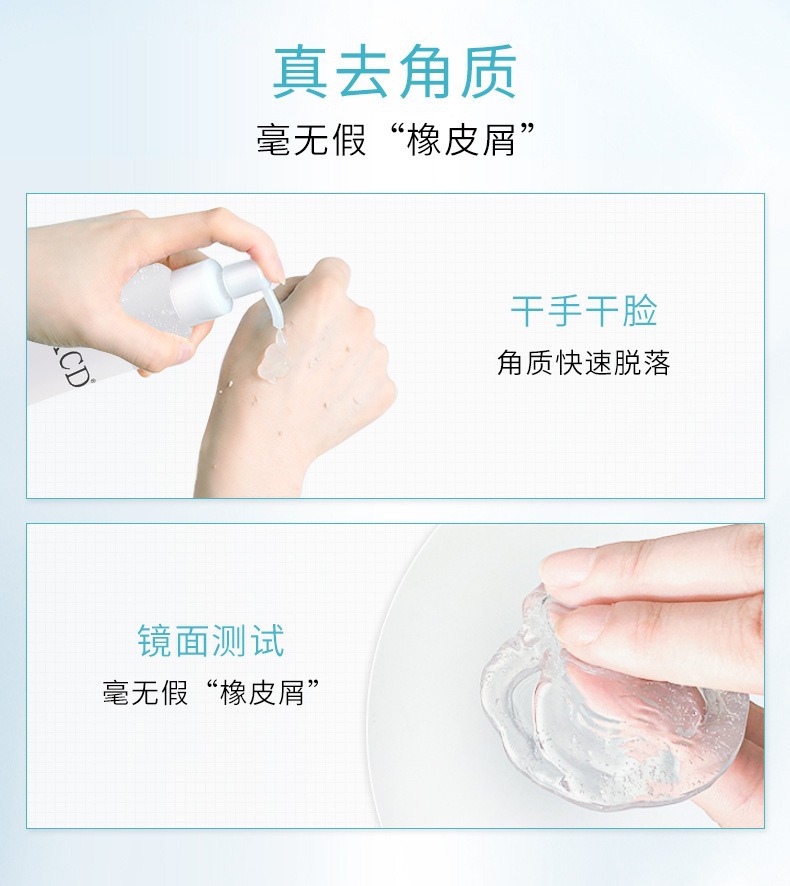 真去角质
毫无假“橡皮屑”

CD

干手干脸
角质快速脱落

镜面测试
毫无假“橡皮屑”