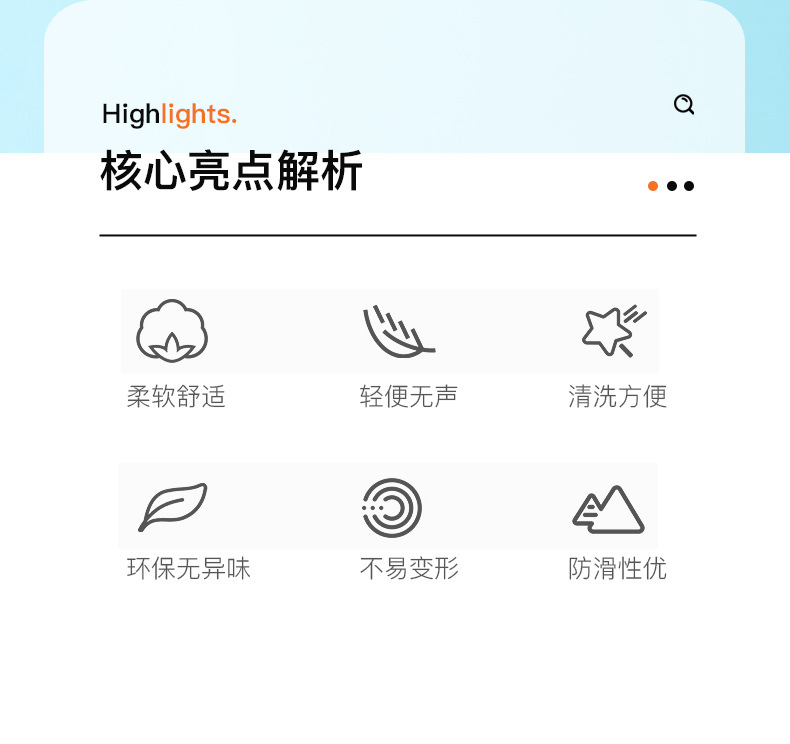 Highlights.

核心亮点解析

柔软舒适 轻便无声 清洗方便

环保无异味 不易变形 防滑性优