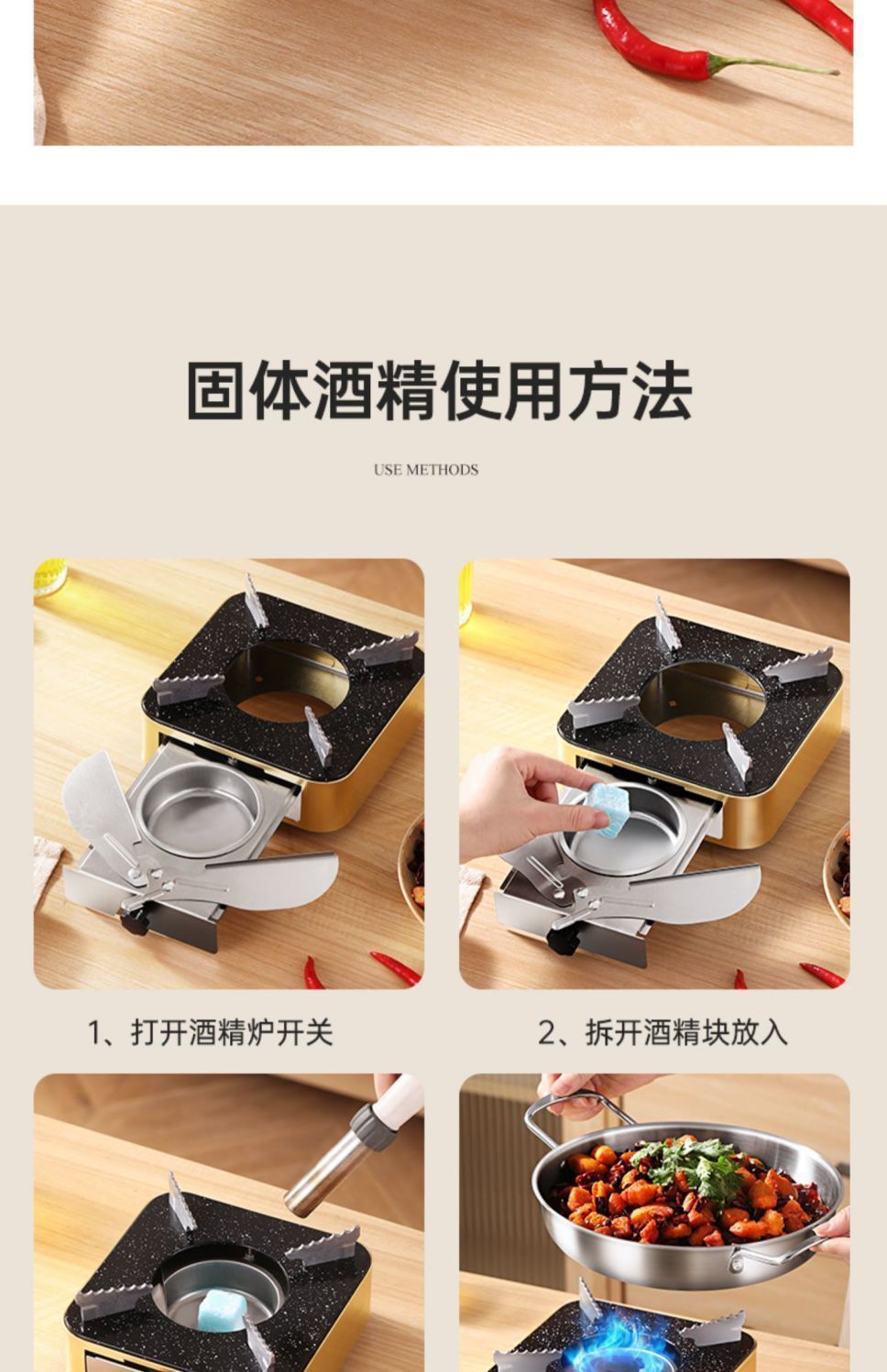 固体酒精使用方法

USE METHODS

1、打开酒精炉开关

2、拆开酒精块放入