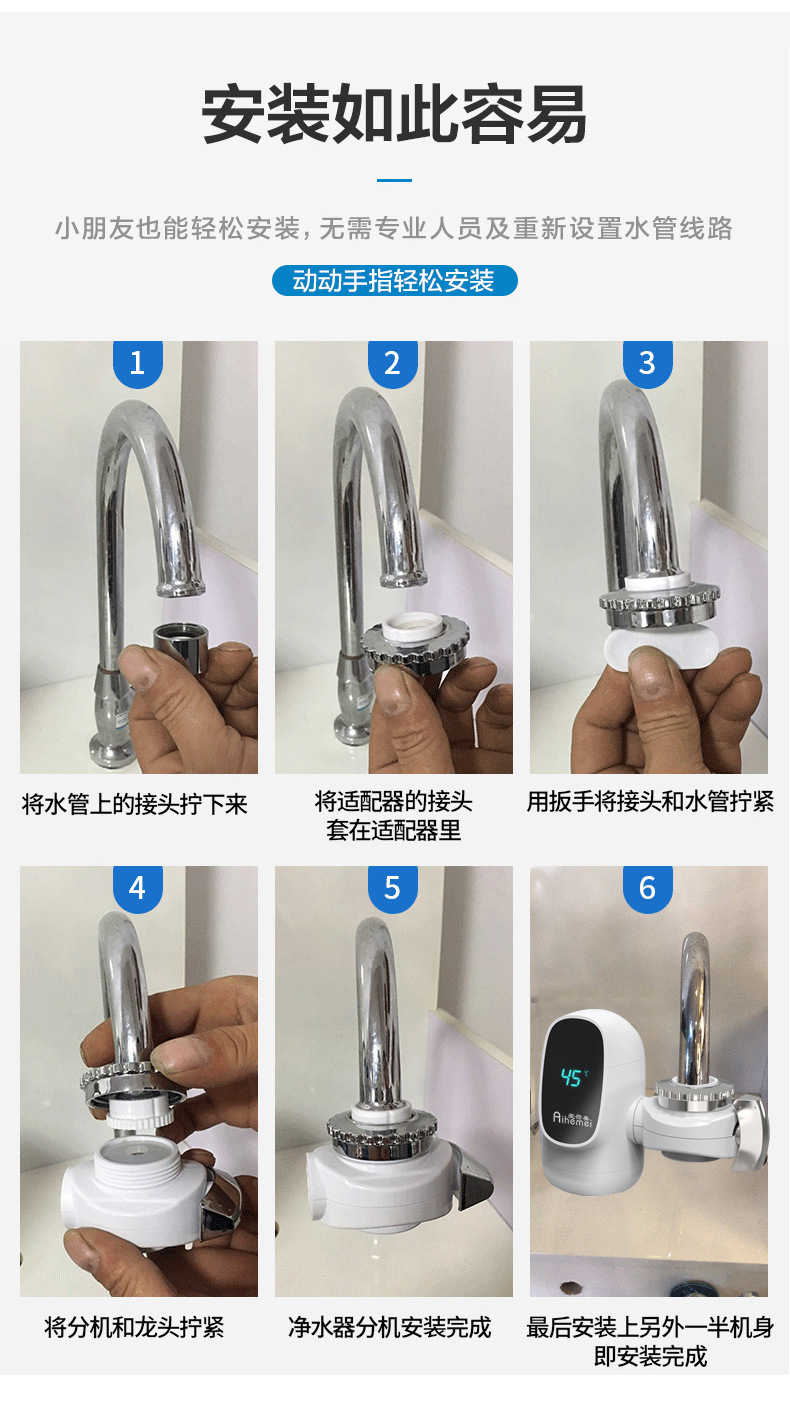 安装如此容易

小朋友也能轻松安装，无需专业人员及重新设置水管线路

动动手指轻松安装

1

将水管上的接头拧下来

2

将适配器的接头套在适配器里

3

用扳手将接头和水管拧紧

4

将分机和龙头拧紧

5

净水器分机安装完成

6

45℃

Aihemei

最后安装上另外一半机身即安装完成