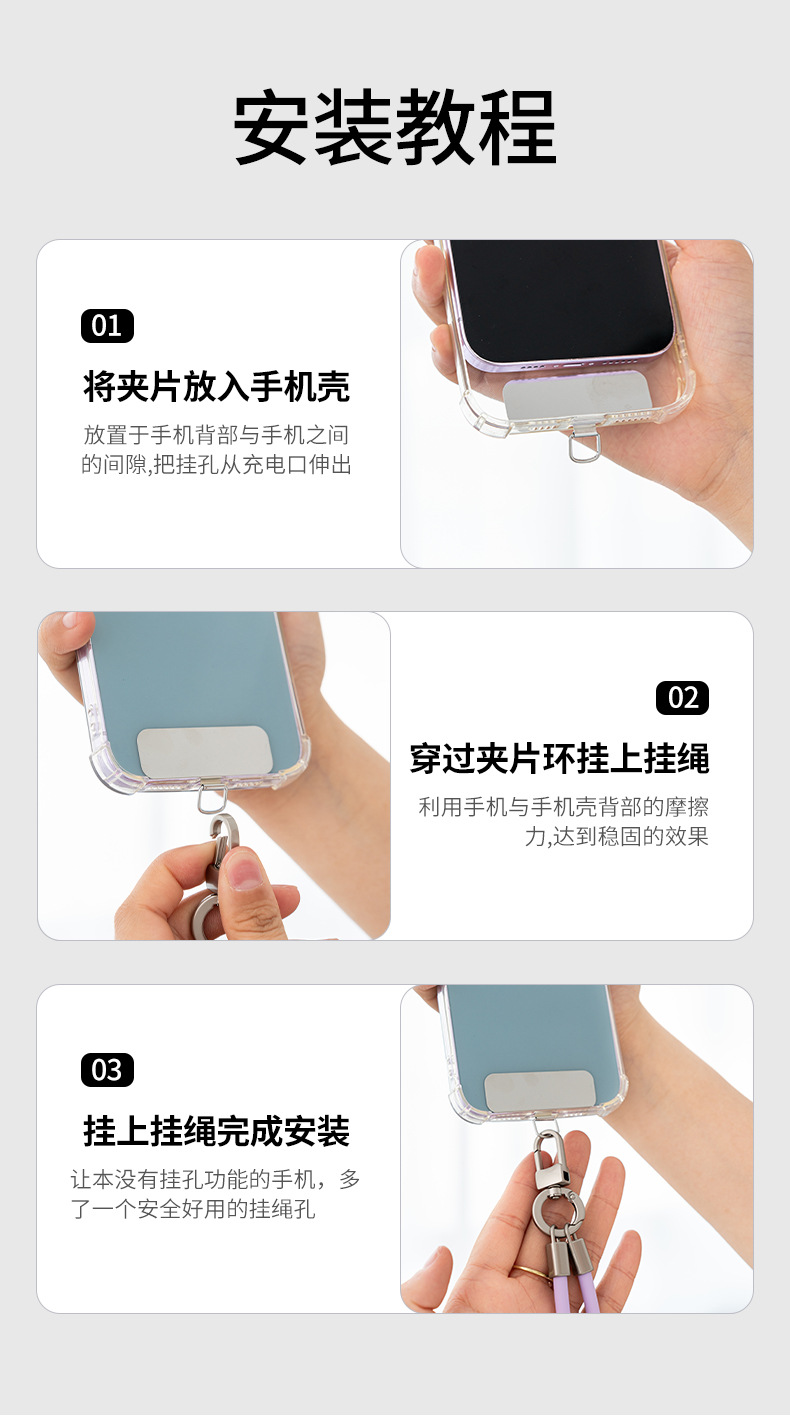 安装教程

01

将夹片放入手机壳

放置于手机背部与手机之间的间隙,把挂孔从充电口伸出

02

穿过夹片环挂上挂绳

利用手机与手机壳背部的摩擦力,达到稳固的效果

03

挂上挂绳完成安装

让本没有挂孔功能的手机，多了一个安全好用的挂绳孔