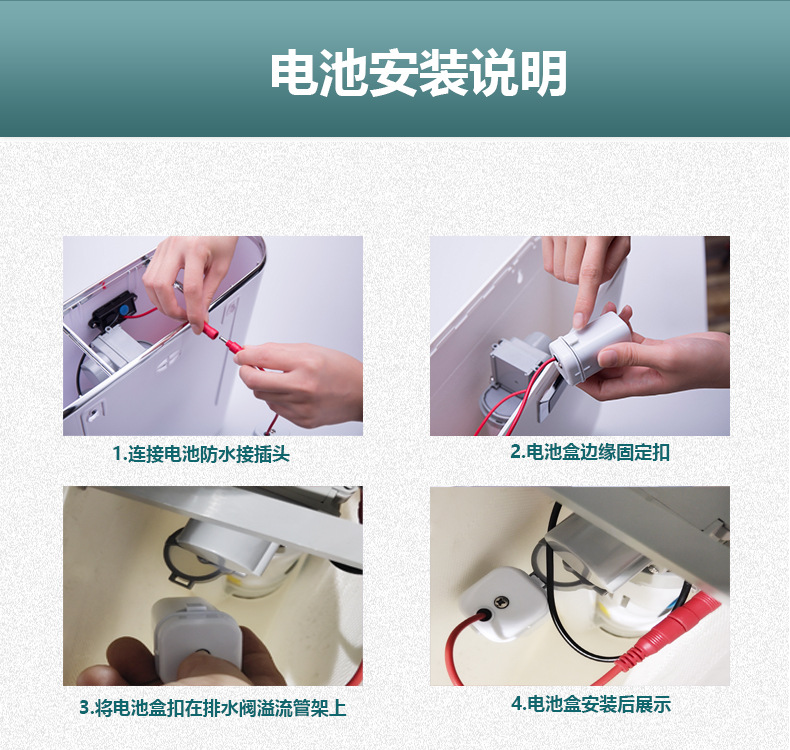 电池安装说明

1.连接电池防水接插头

2.电池盒边缘固定扣

3.将电池盒扣在排水阀溢流管架上

4.电池盒安装后展示