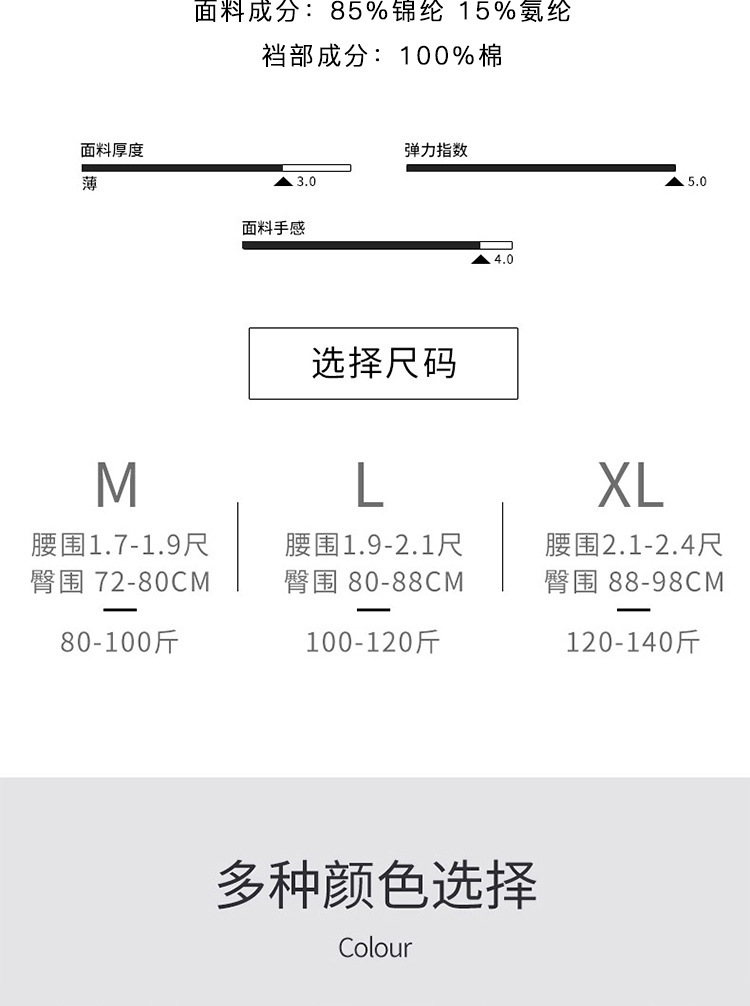 面料成分：85%锦纶 15%氨纶

裆部成分：100%棉

面料厚度
薄
3.0

弹力指数
5.0

面料手感
4.0

选择尺码

M
腰围1.7-1.9尺
臀围 72-80CM
80-100斤

L
腰围1.9-2.1尺
臀围 80-88CM
100-120斤

XL
腰围2.1-2.4尺
臀围 88-98CM
120-140斤

多种颜色选择

Colour