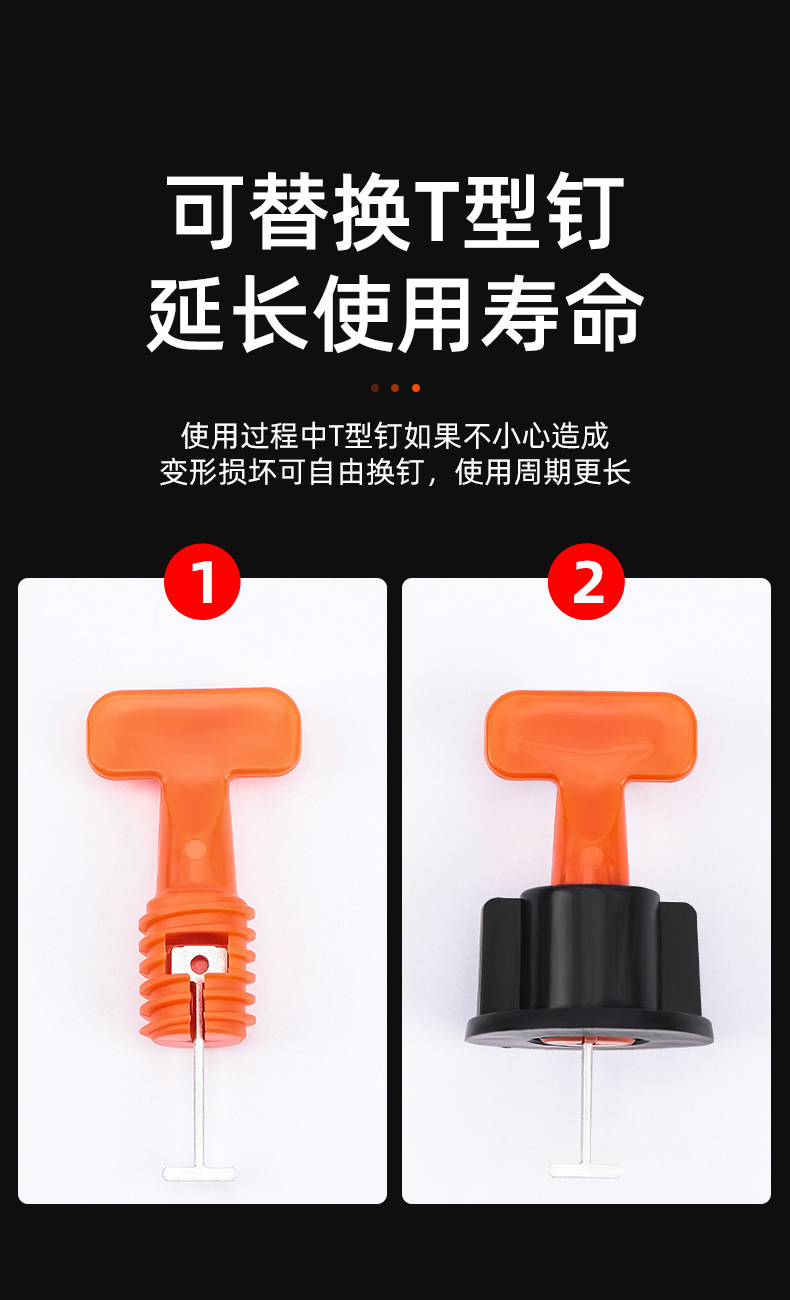 可替换T型钉
延长使用寿命

使用过程中T型钉如果不小心造成
变形损坏可自由换钉，使用周期更长

1

2