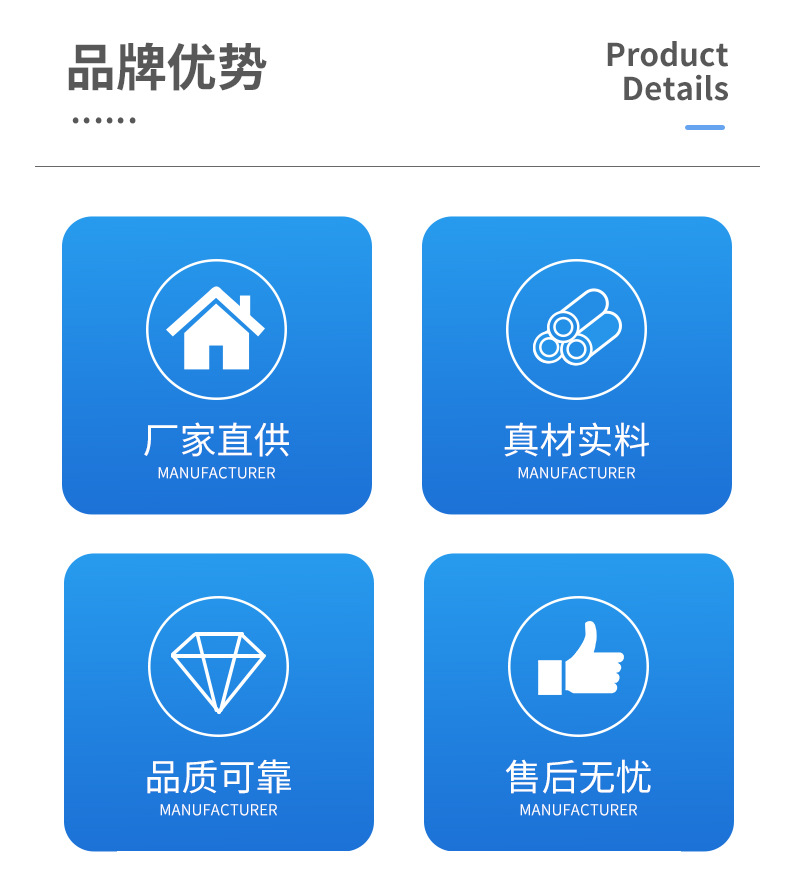 品牌优势

Product
Details

厂家直供
MANUFACTURER

真材实料
MANUFACTURER

品质可靠
MANUFACTURER

售后无忧
MANUFACTURER