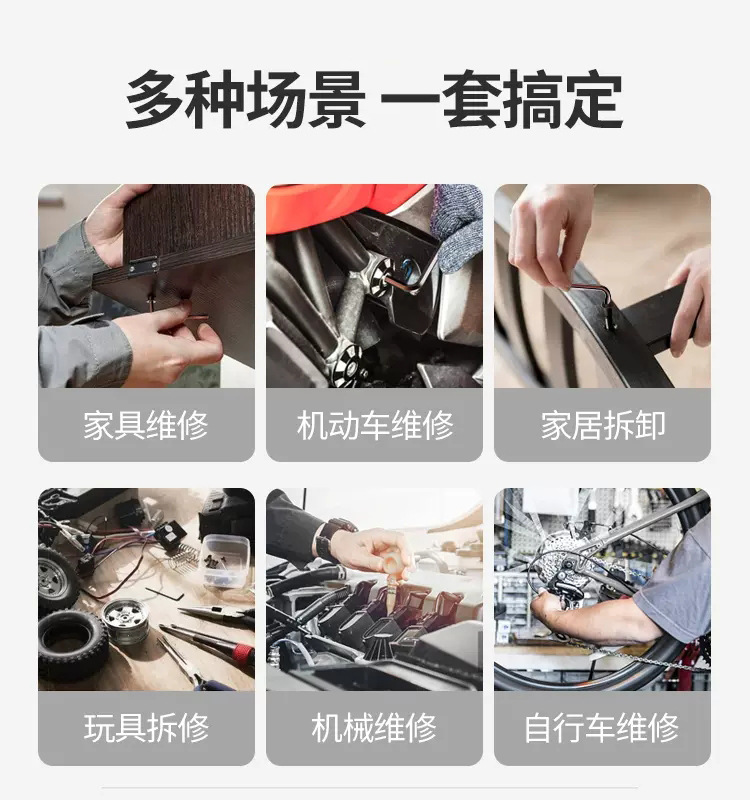 多种场景 一套搞定

家具维修

机动车维修

家居拆卸

玩具拆修

机械维修

自行车维修