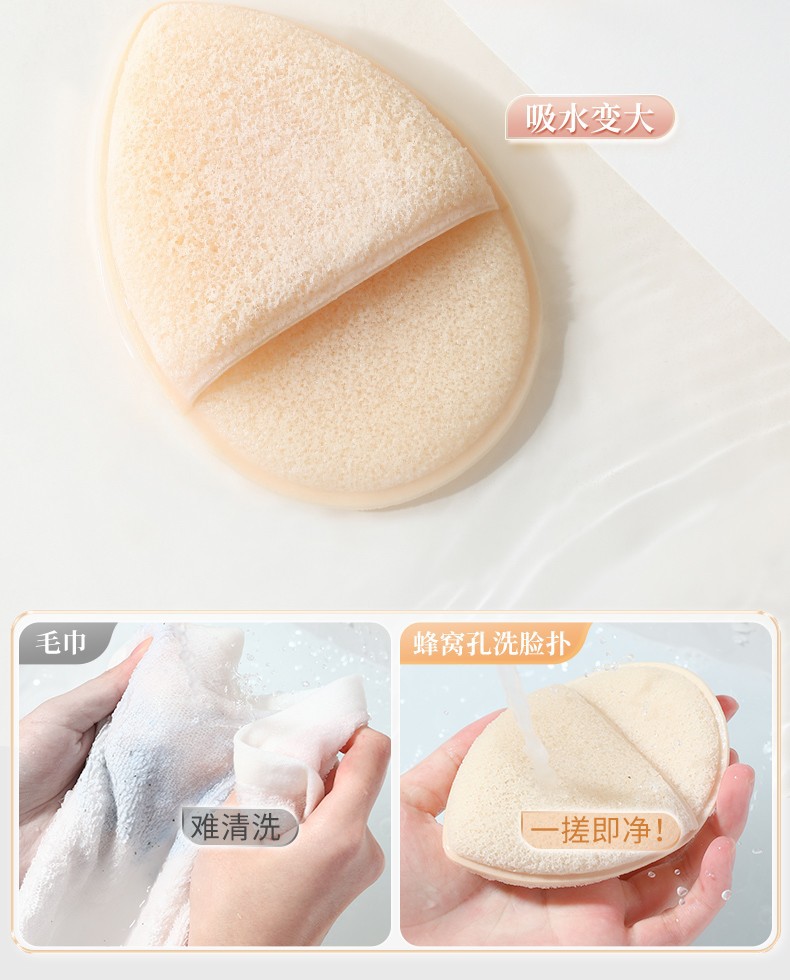 吸水变大

毛巾

难清洗

蜂窝孔洗脸扑

一搓即净!