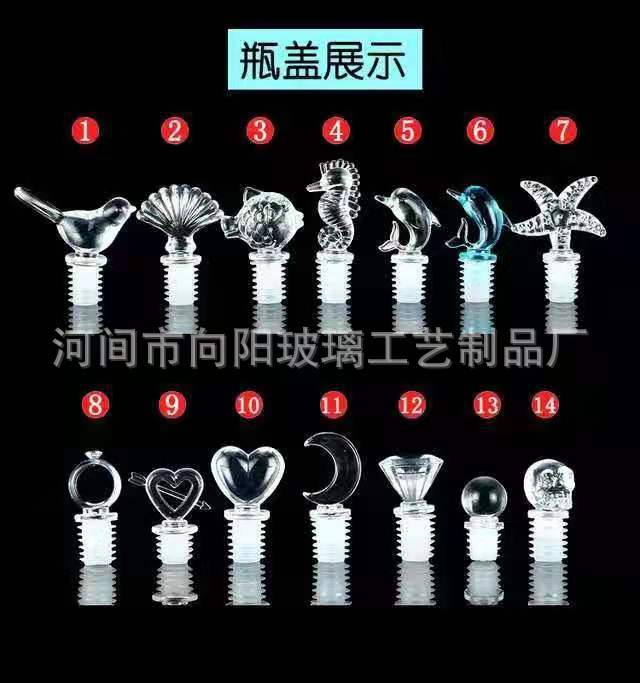 瓶盖展示

1 2 3 4 5 6 7

河间市向阳玻璃工艺制品厂

8 9 10 11 12 13 14