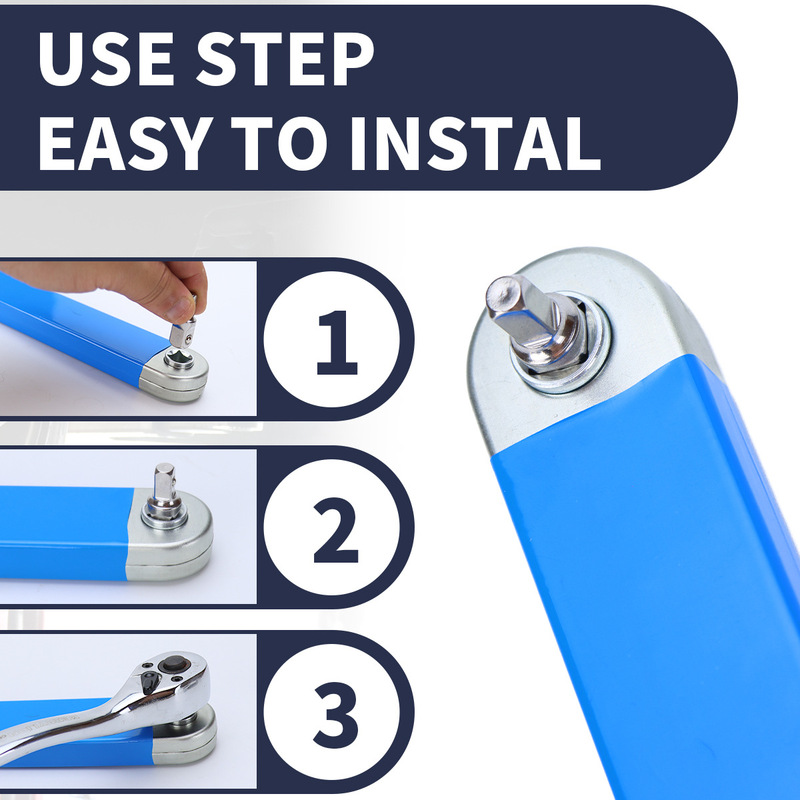 USE STEP
EASY TO INSTAL

1

2

3