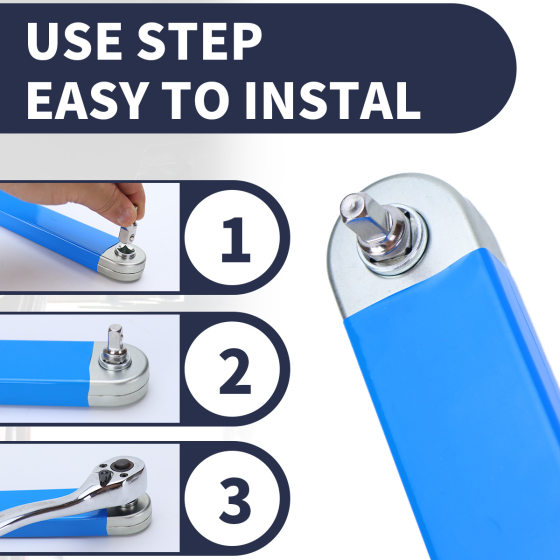 USE STEP
EASY TO INSTAL

1

2

3