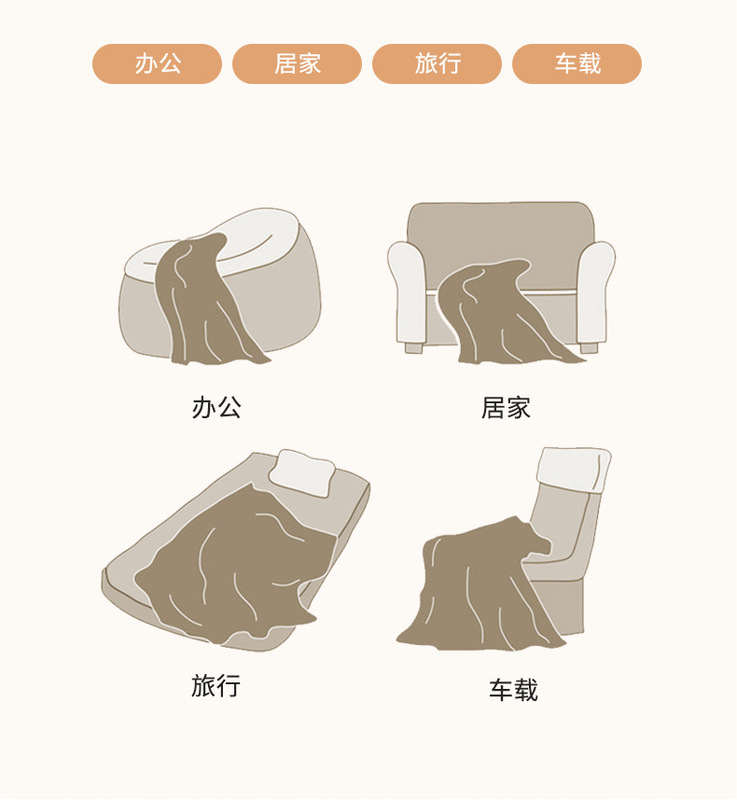 办公 居家 旅行 车载

办公

居家

旅行

车载